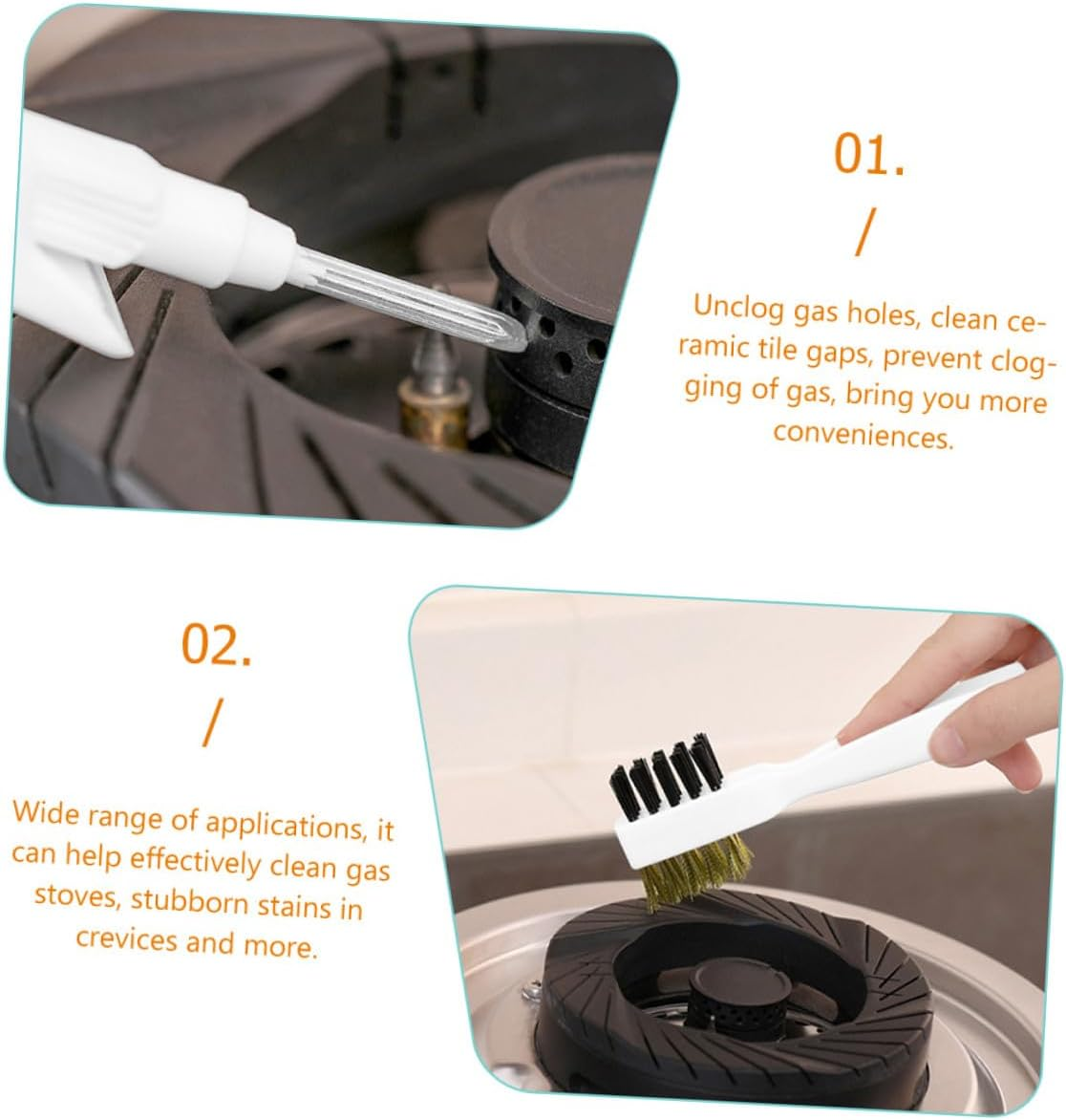 01.
/
Unclog gas holes, clean ceramic tile gaps, prevent clogging of gas, bring you more conveniences.

02.
/
Wide range of applications, it can help effectively clean gas stoves, stubborn stains in crevices and more.