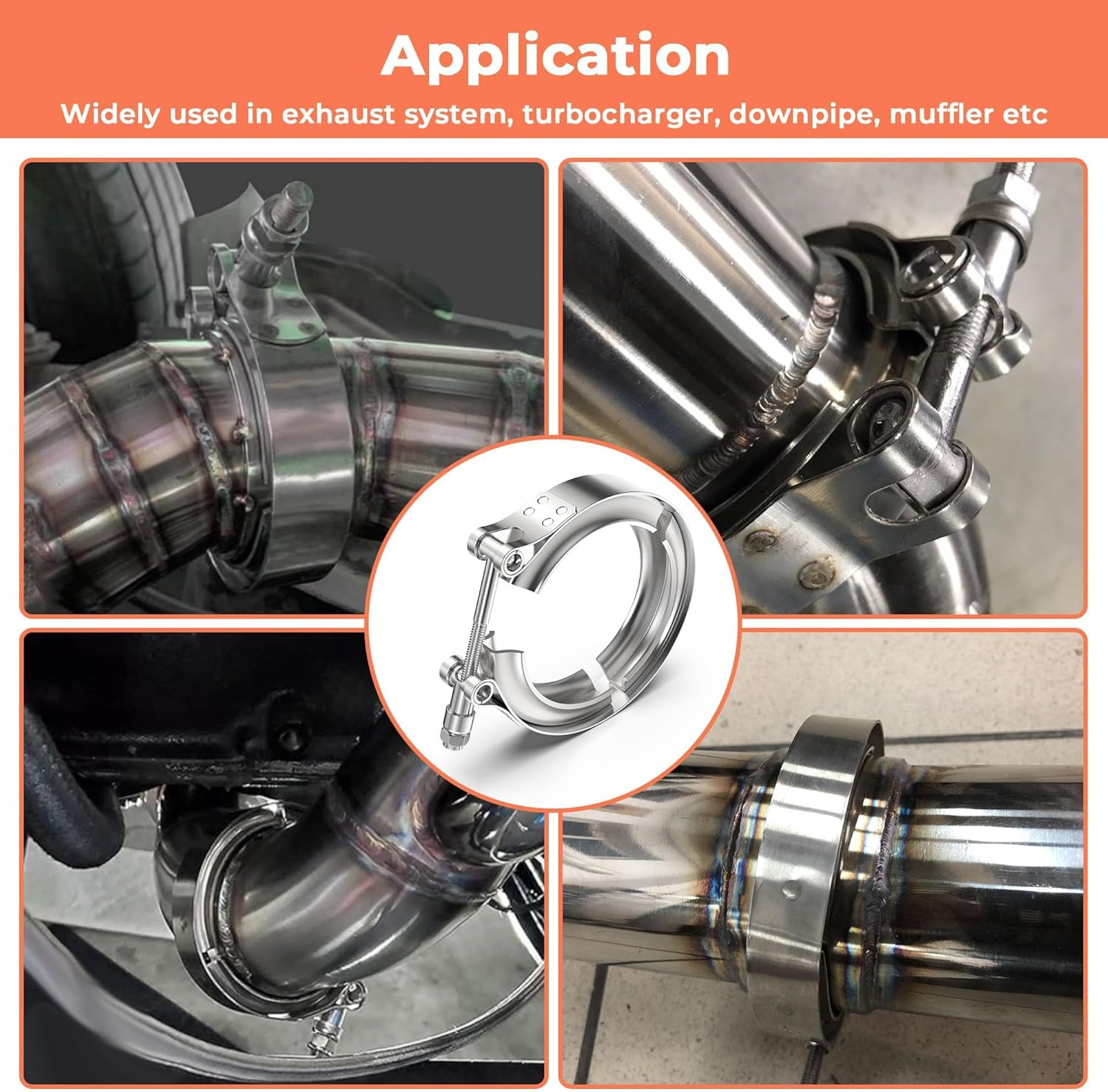 Application

Widely used in exhaust system, turbocharger, downpipe, muffler etc