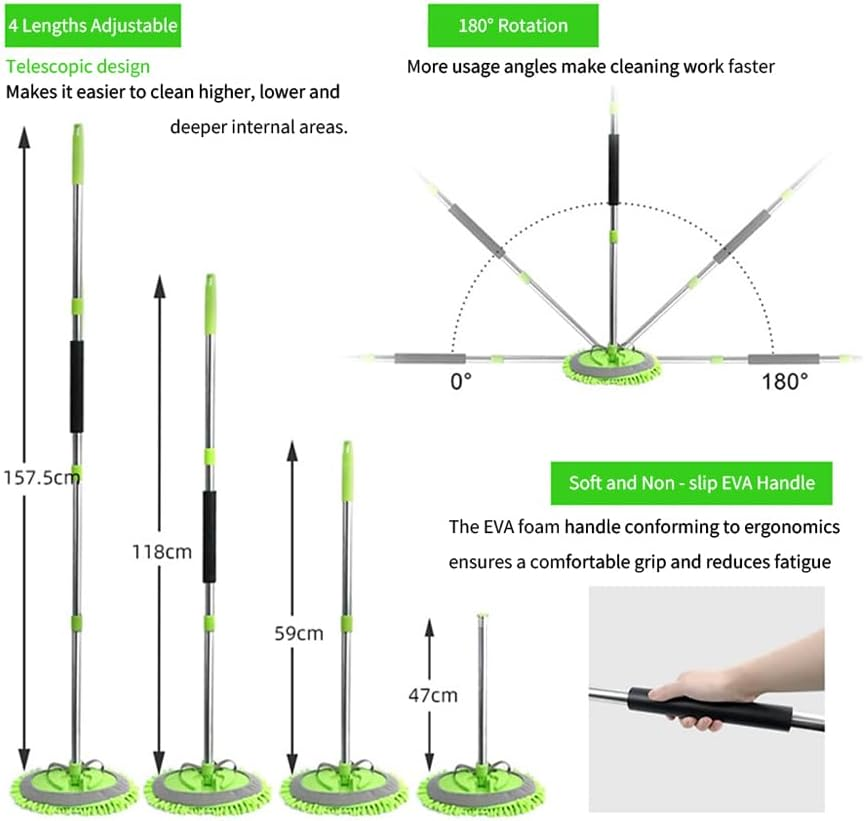 4 Lengths Adjustable

Telescopic design

Makes it easier to clean higher, lower and deeper internal areas.

157.5cm

118cm

59cm

47cm

180° Rotation

More usage angles make cleaning work faster

0°

180°

Soft and Non - slip EVA Handle

The EVA foam handle conforming to ergonomics ensures a comfortable grip and reduces fatigue