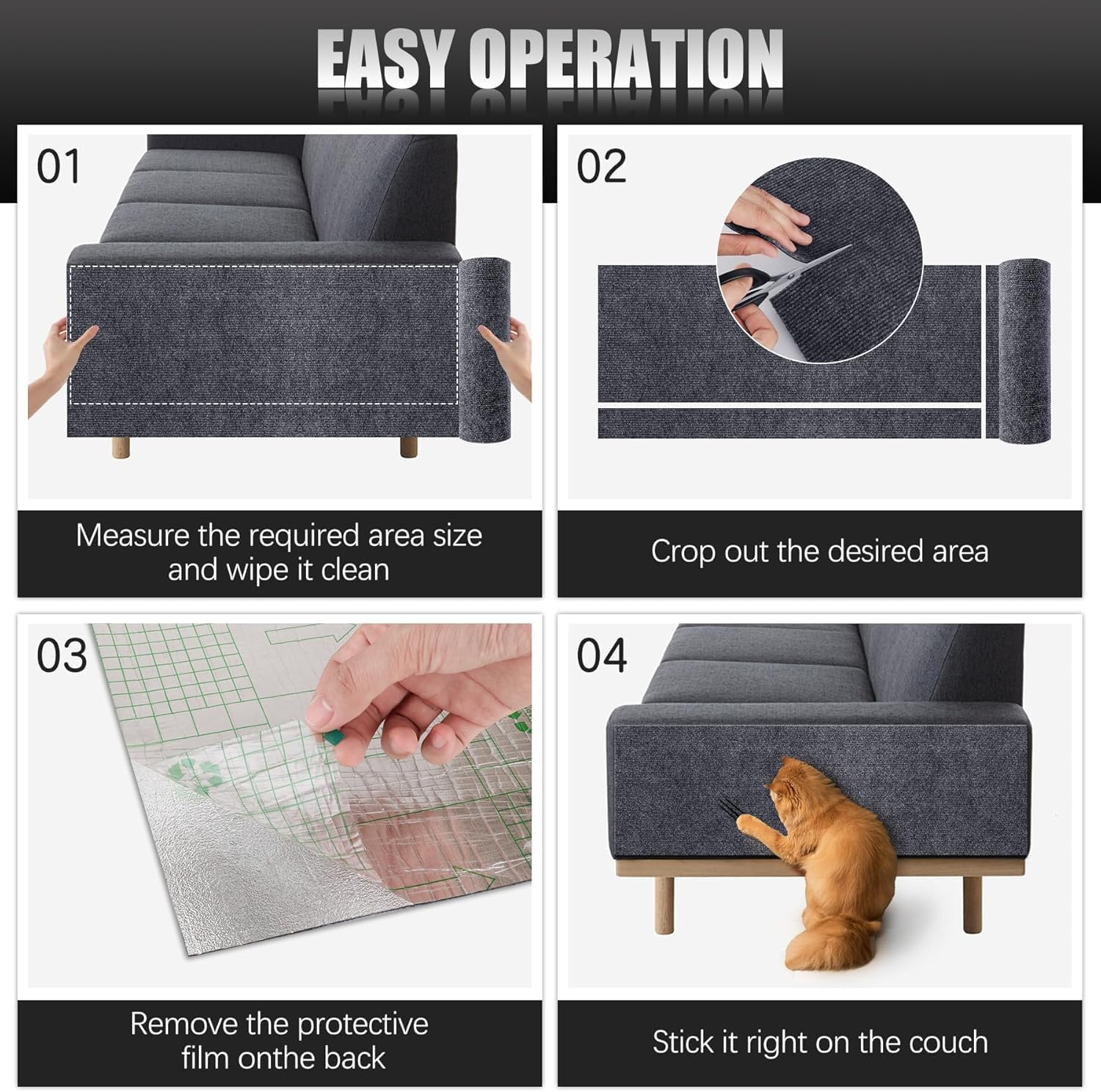 EASY OPERATION

01

Measure the required area size and wipe it clean

02

Crop out the desired area

03

Remove the protective film onthe back

04

Stick it right on the couch