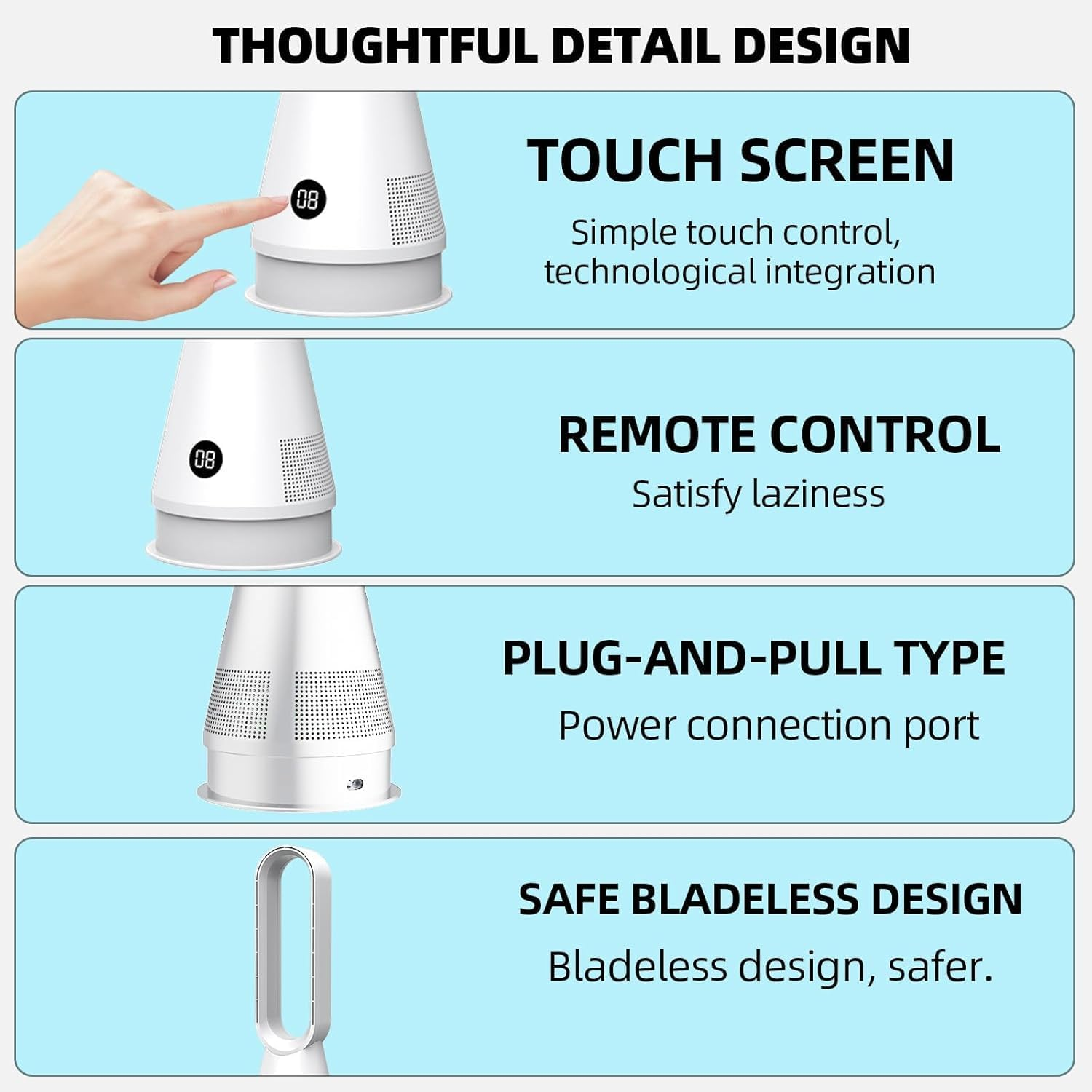 THOUGHTFUL DETAIL DESIGN

08

TOUCH SCREEN

Simple touch control, technological integration

08

REMOTE CONTROL

Satisfy laziness

PLUG-AND-PULL TYPE

Power connection port

SAFE BLADELESS DESIGN

Bladeless design, safer.