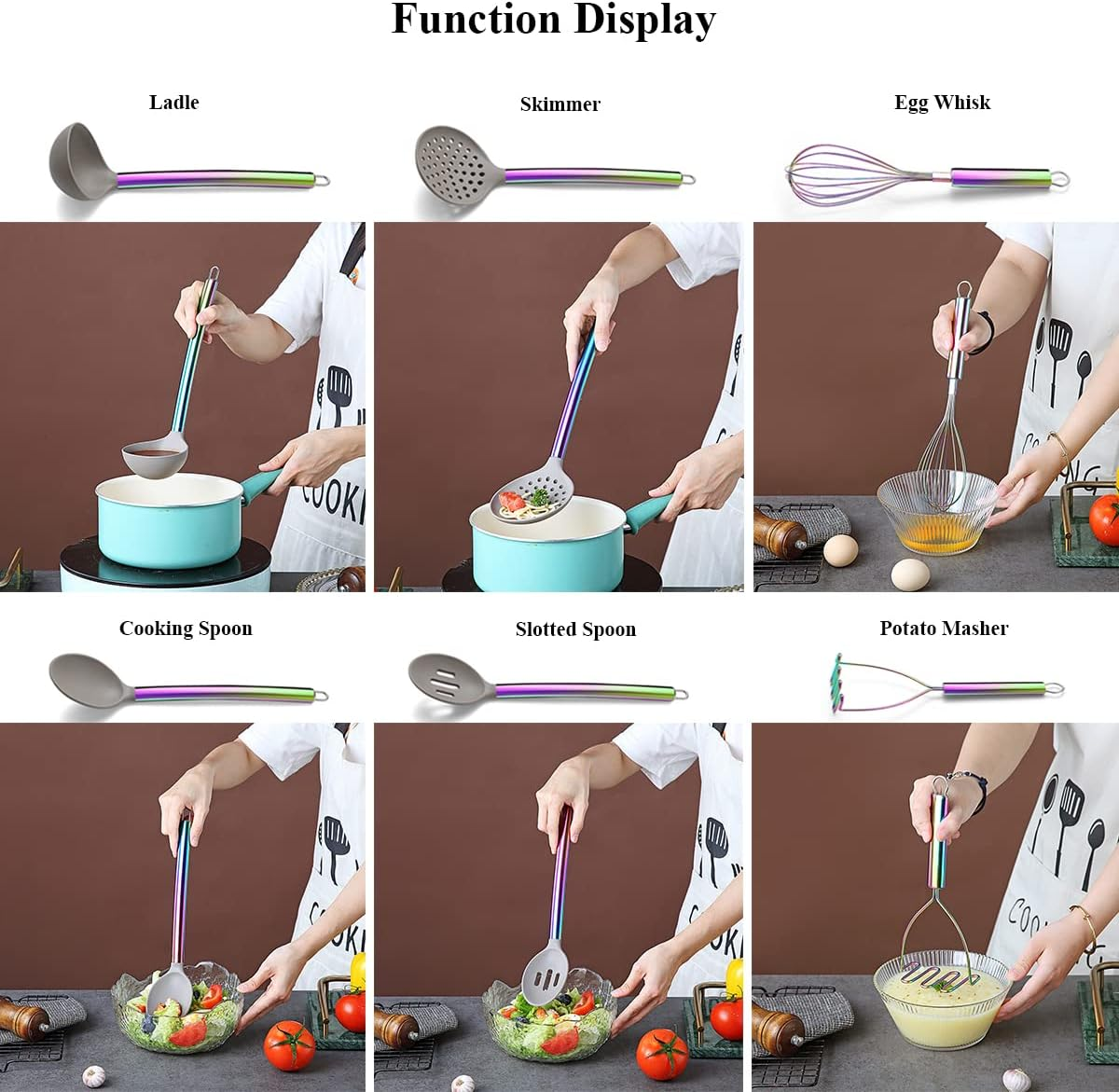 Function Display

Ladle

Skimmer

Egg Whisk

Cooking Spoon

Slotted Spoon

Potato Masher