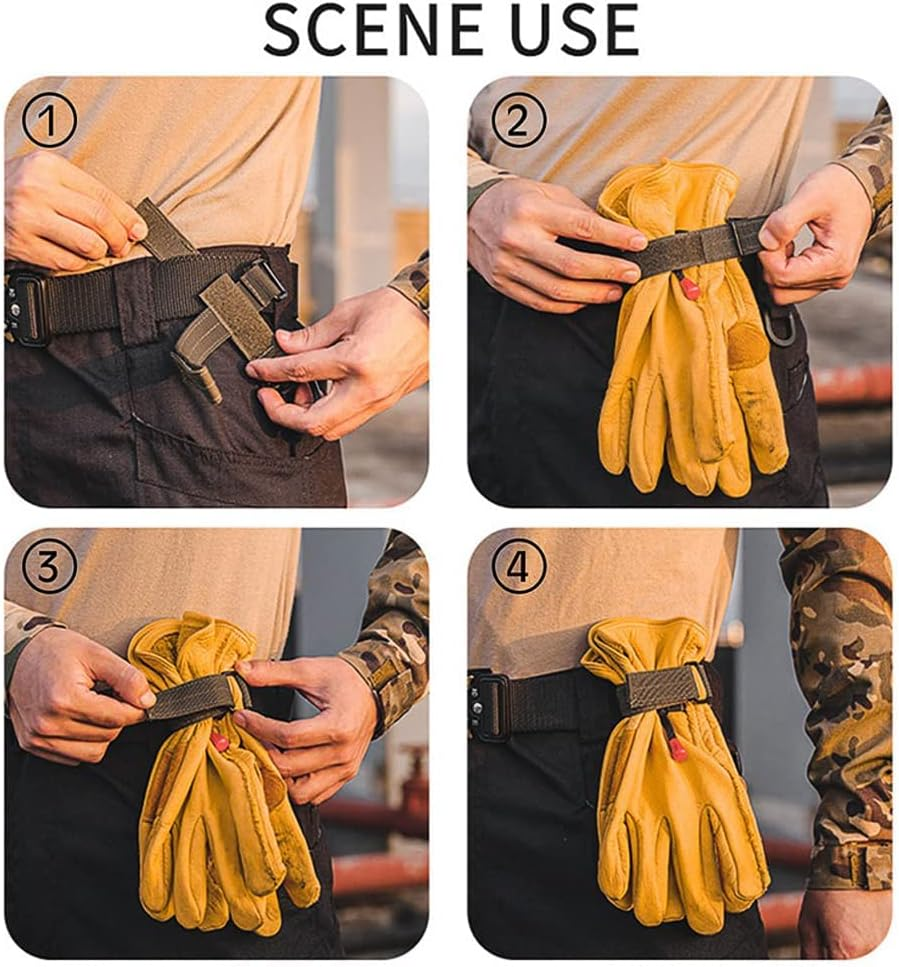 SCENE USE

①

②

③

④