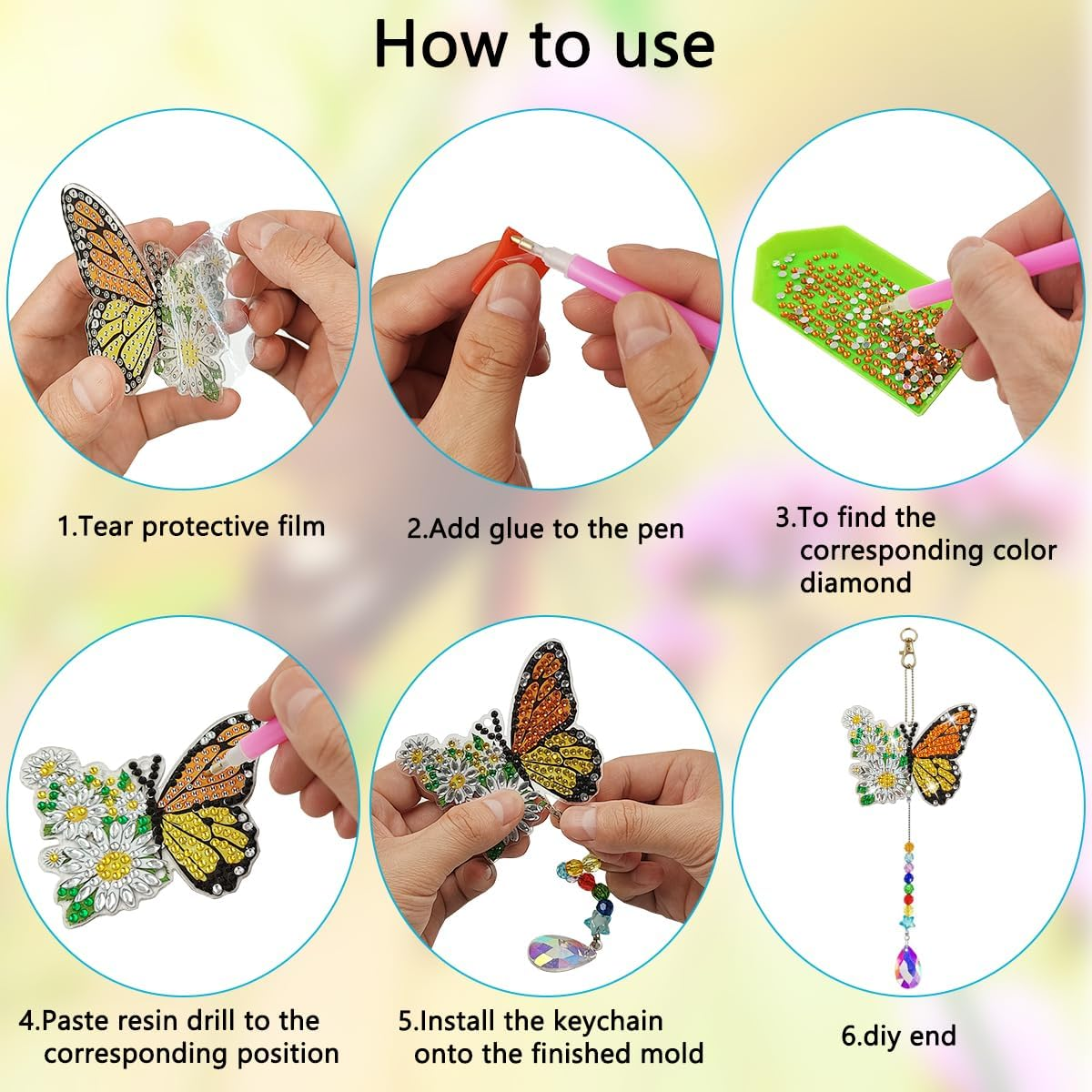 How to use

1.Tear protective film

2.Add glue to the pen

3.To find the corresponding color diamond

4.Paste resin drill to the corresponding position

5.Install the keychain onto the finished mold

6.diy end