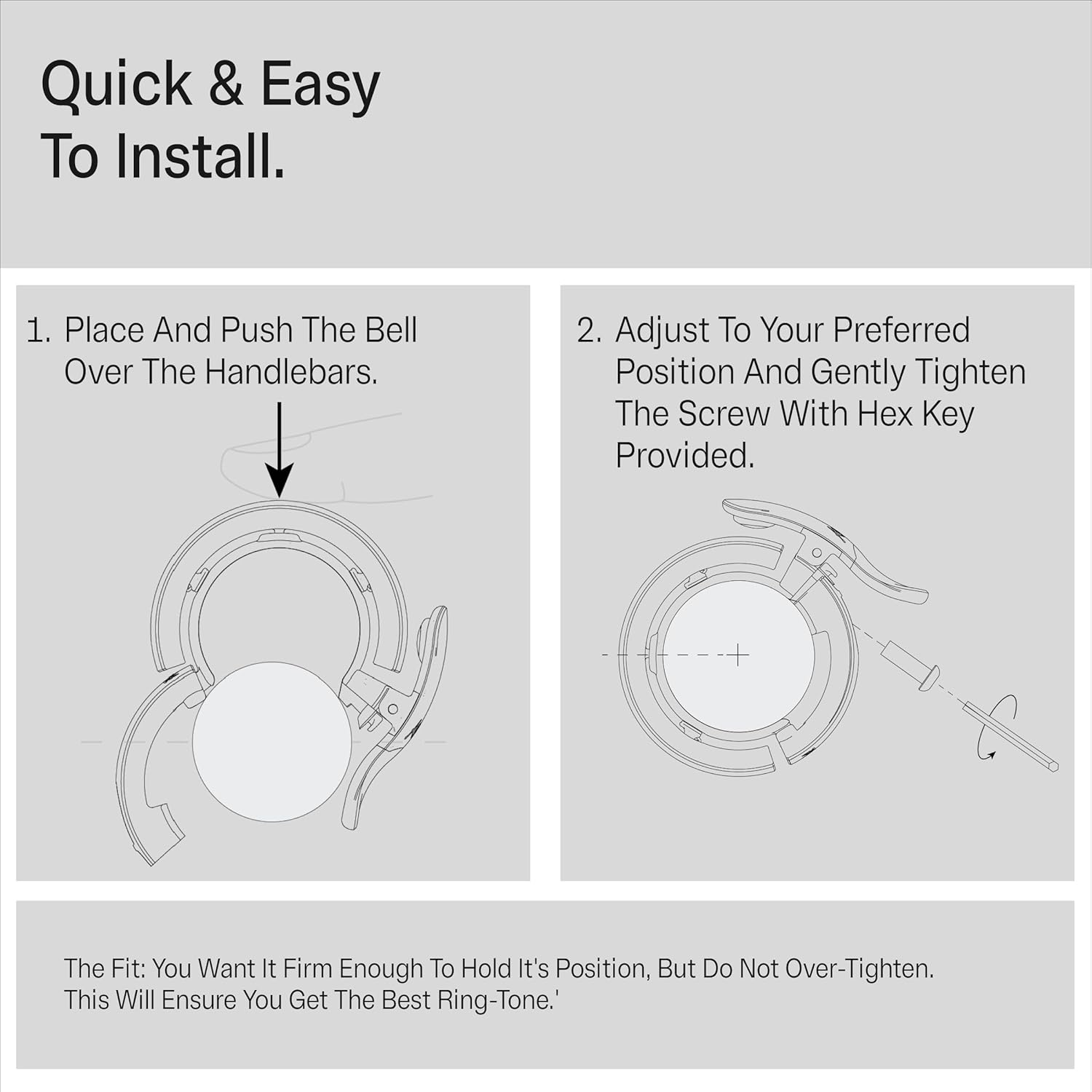 Quick & Easy To Install.

1. Place And Push The Bell Over The Handlebars.

2. Adjust To Your Preferred Position And Gently Tighten The Screw With Hex Key Provided.

The Fit: You Want It Firm Enough To Hold It's Position, But Do Not Over-Tighten. This Will Ensure You Get The Best Ring-Tone.'