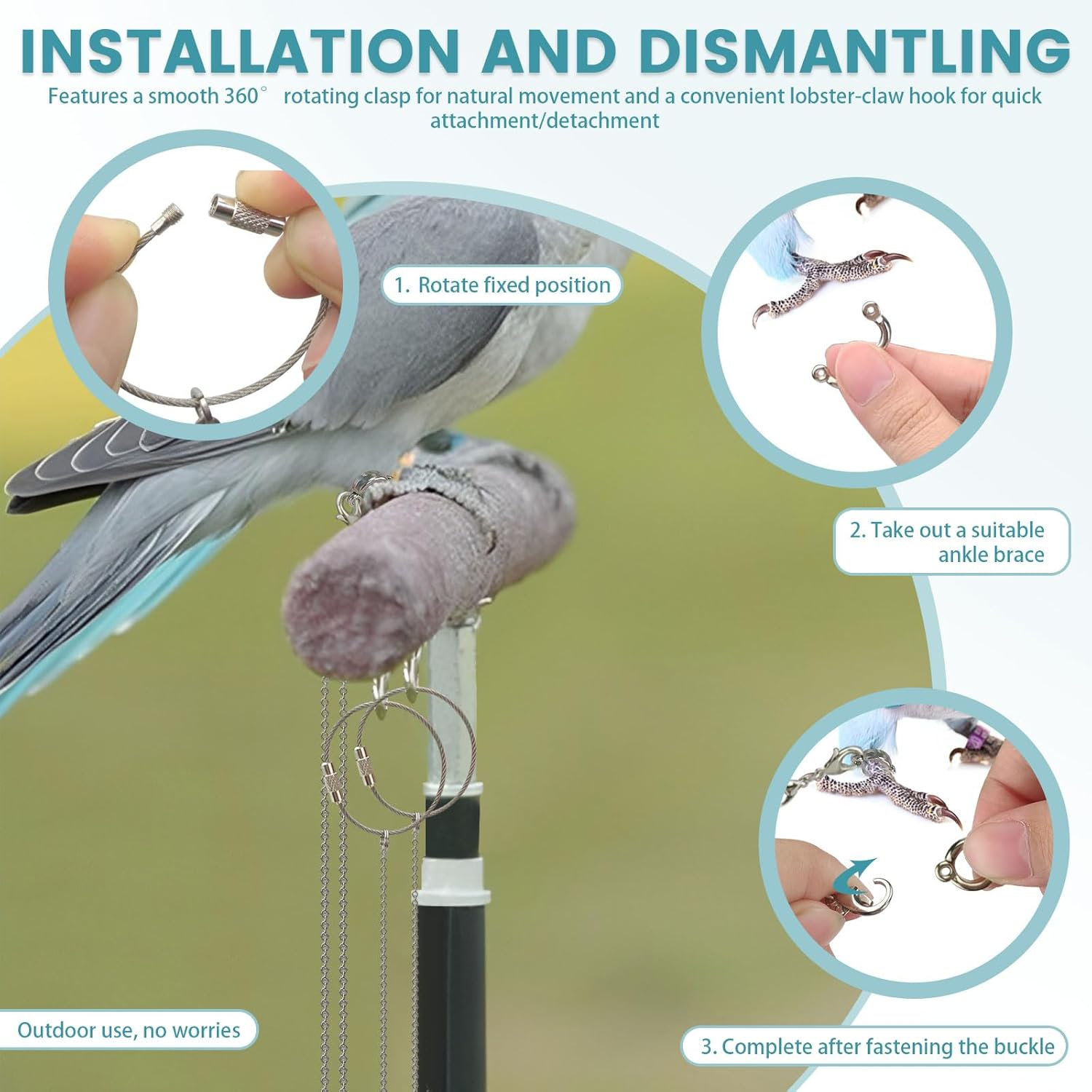 INSTALLATION AND DISMANTLING

Features a smooth 360° rotating clasp for natural movement and a convenient lobster-claw hook for quick attachment/detachment

1. Rotate fixed position

2. Take out a suitable ankle brace

Outdoor use, no worries

3. Complete after fastening the buckle