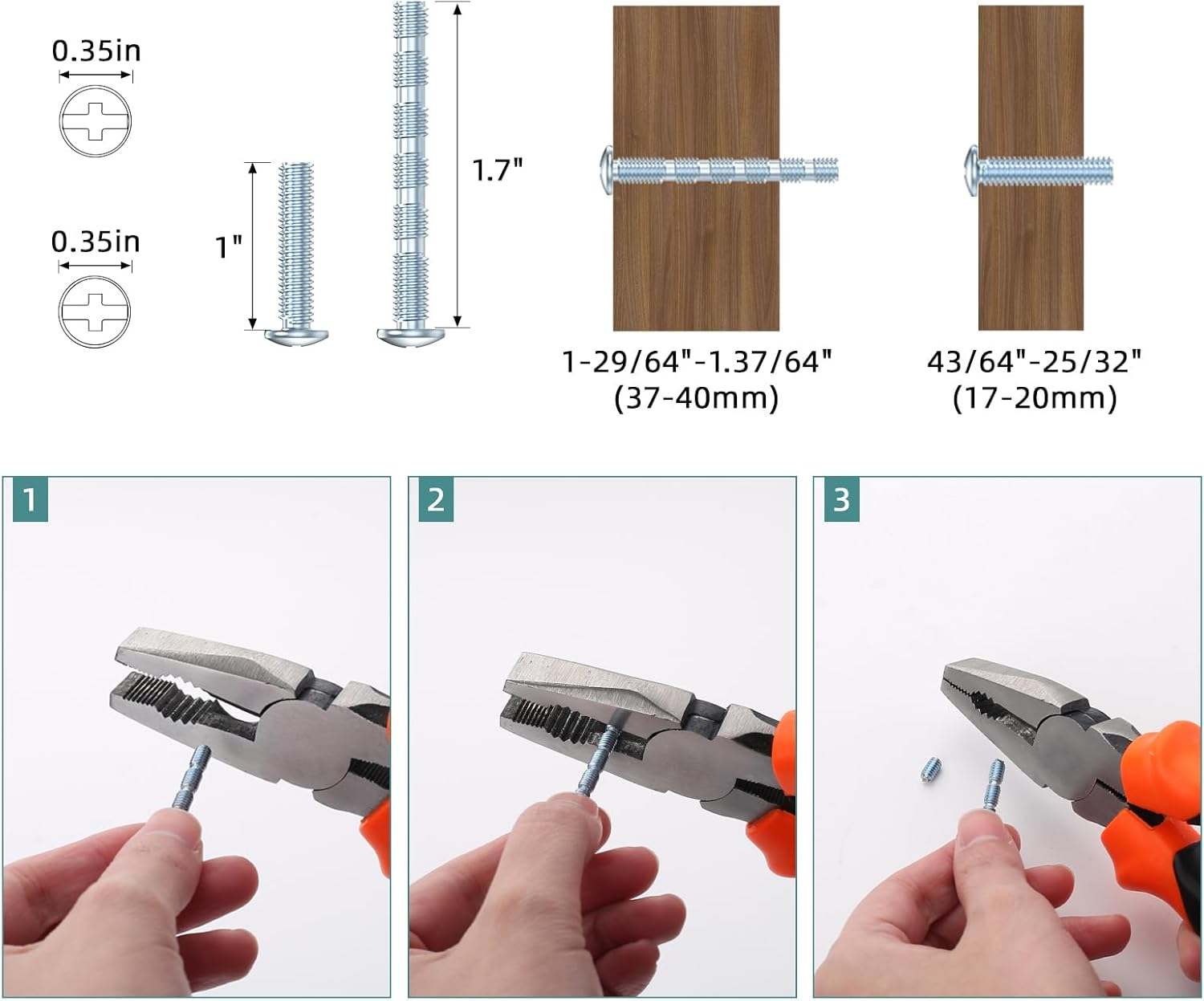 0.35in

0.35in

1"

1.7"

1-29/64"-1.37/64"
(37-40mm)

43/64"-25/32"
(17-20mm)

1

2

3