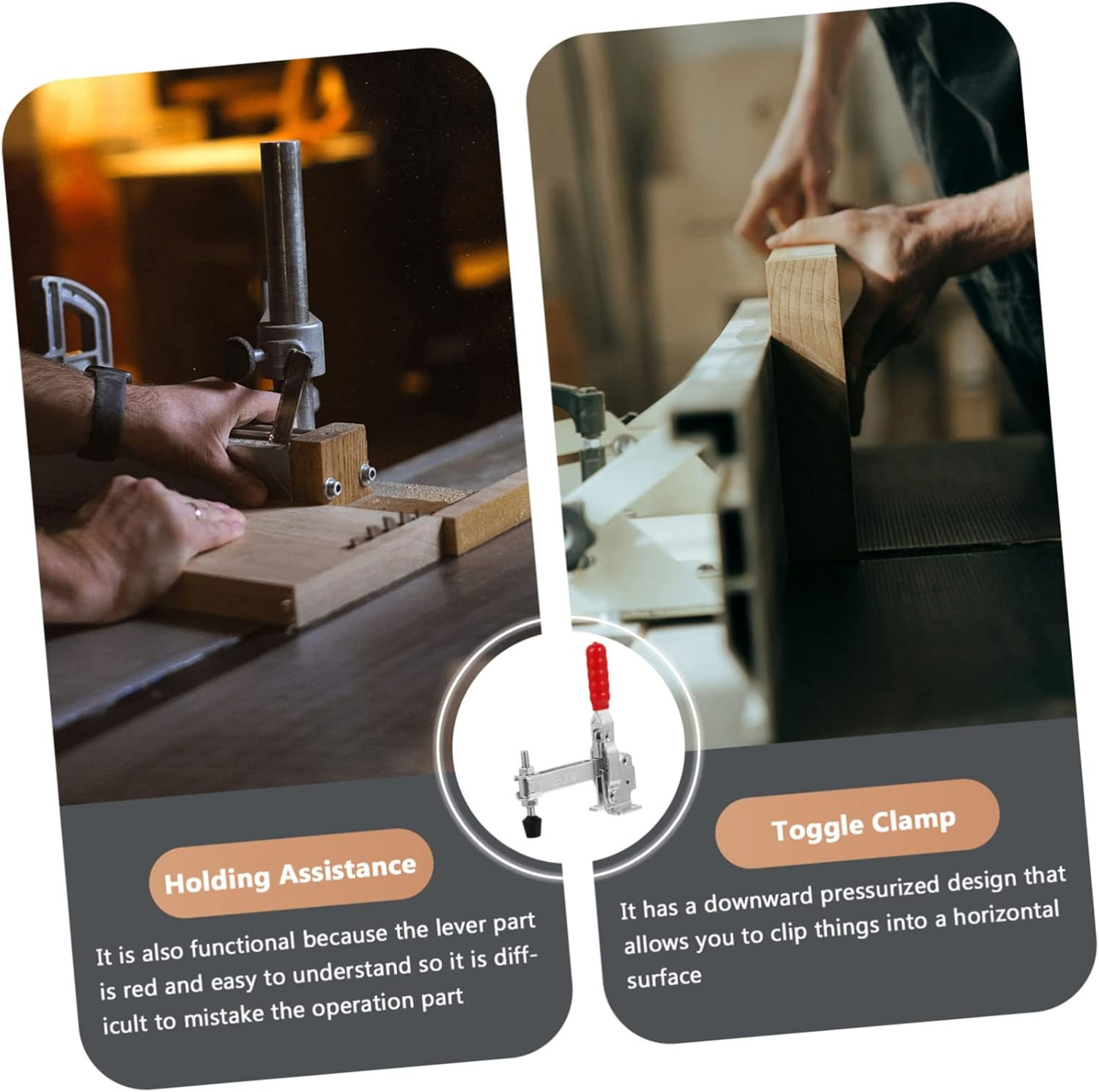 Holding Assistance

It is also functional because the lever part is red and easy to understand so it is difficult to mistake the operation part

Toggle Clamp

It has a downward pressurized design that allows you to clip things into a horizontal surface