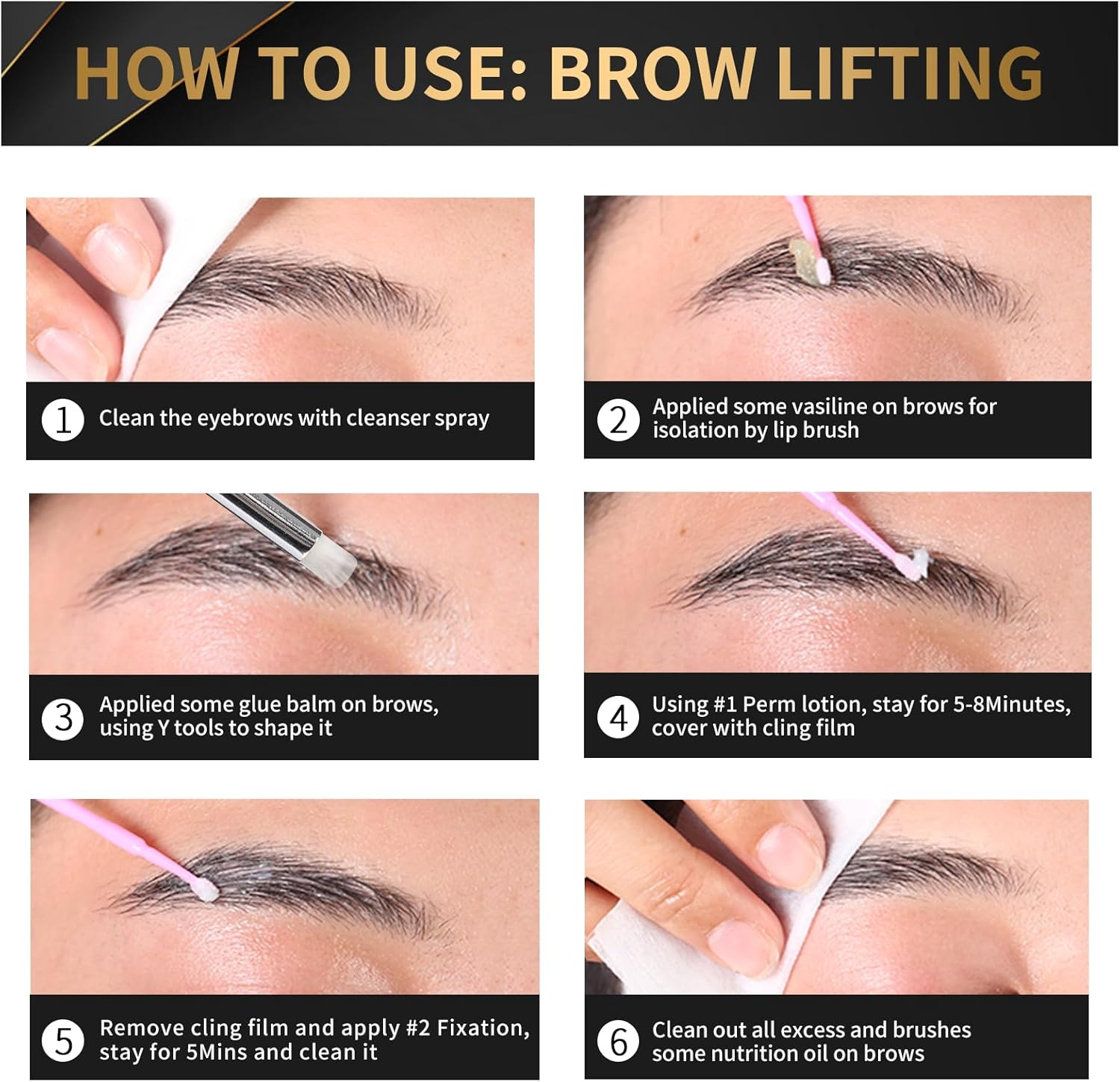 HOW TO USE: BROW LIFTING

1 Clean the eyebrows with cleanser spray

2 Applied some vasiline on brows for isolation by lip brush

3 Applied some glue balm on brows, using Y tools to shape it

4 Using #1 Perm lotion, stay for 5-8Minutes, cover with cling film

5 Remove cling film and apply #2 Fixation, stay for 5Mins and clean it

6 Clean out all excess and brushes some nutrition oil on brows