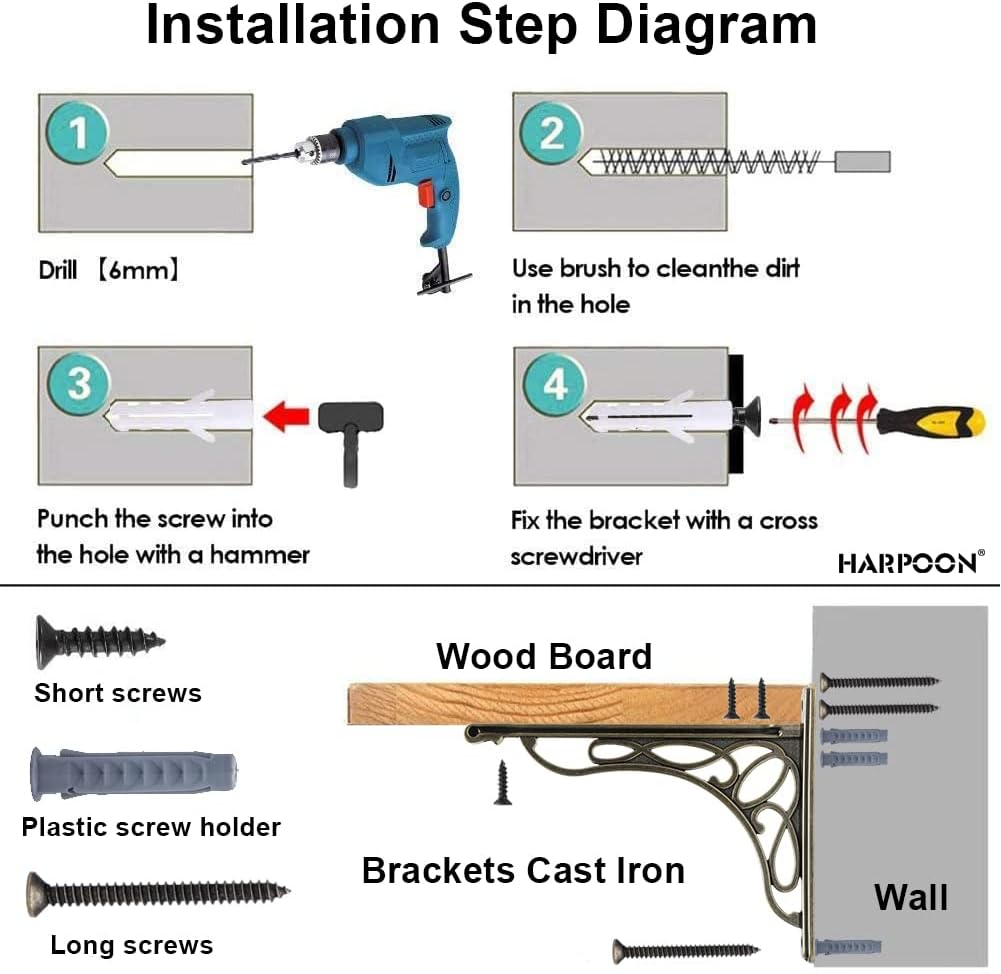 Installation Step Diagram

1

Drill 【6mm】

2

Use brush to cleanthe dirt in the hole

3

Punch the screw into the hole with a hammer

4

Fix the bracket with a cross screwdriver

HARPOON®

Short screws

Plastic screw holder

Long screws

Wood Board

Brackets Cast Iron

Wall