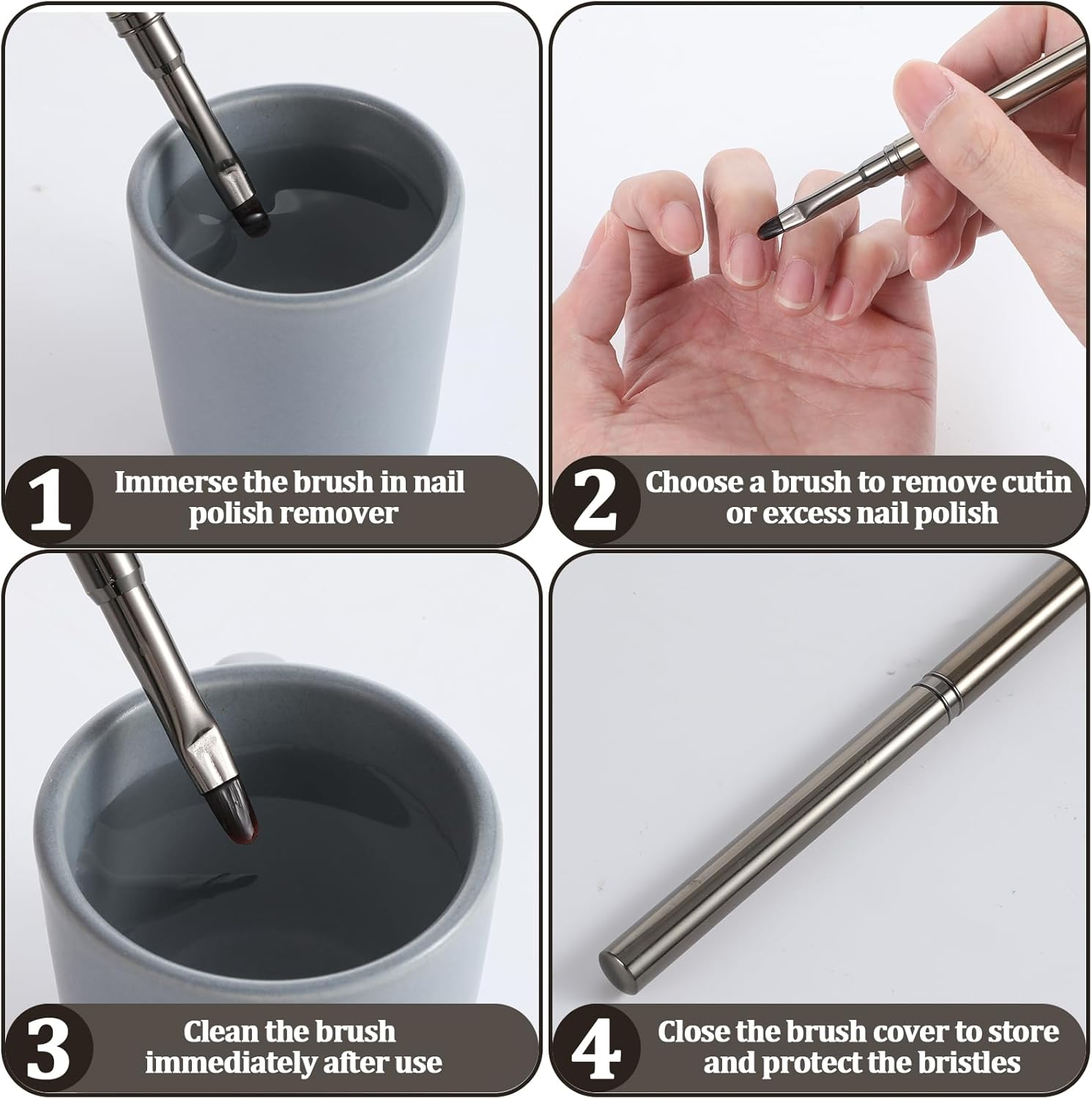 1 Immerse the brush in nail polish remover

2 Choose a brush to remove cutin or excess nail polish

3 Clean the brush immediately after use

4 Close the brush cover to store and protect the bristles