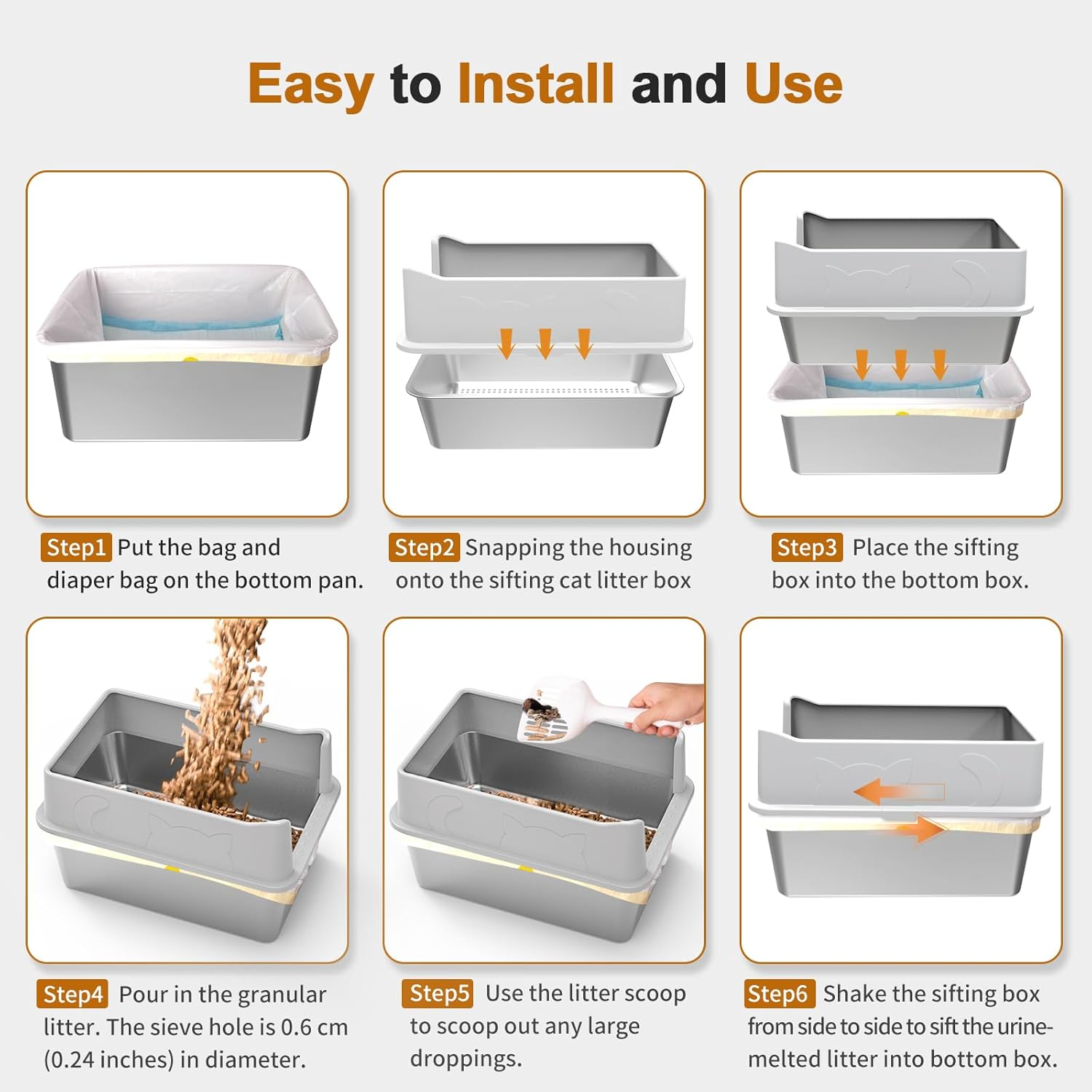 Easy to Install and Use

Step1 Put the bag and diaper bag on the bottom pan.

Step2 Snapping the housing onto the sifting cat litter box

Step3 Place the sifting box into the bottom box.

Step4 Pour in the granular litter. The sieve hole is 0.6 cm (0.24 inches) in diameter.

Step5 Use the litter scoop to scoop out any large droppings.

Step6 Shake the sifting box from side to side to sift the urine-melted litter into bottom box.