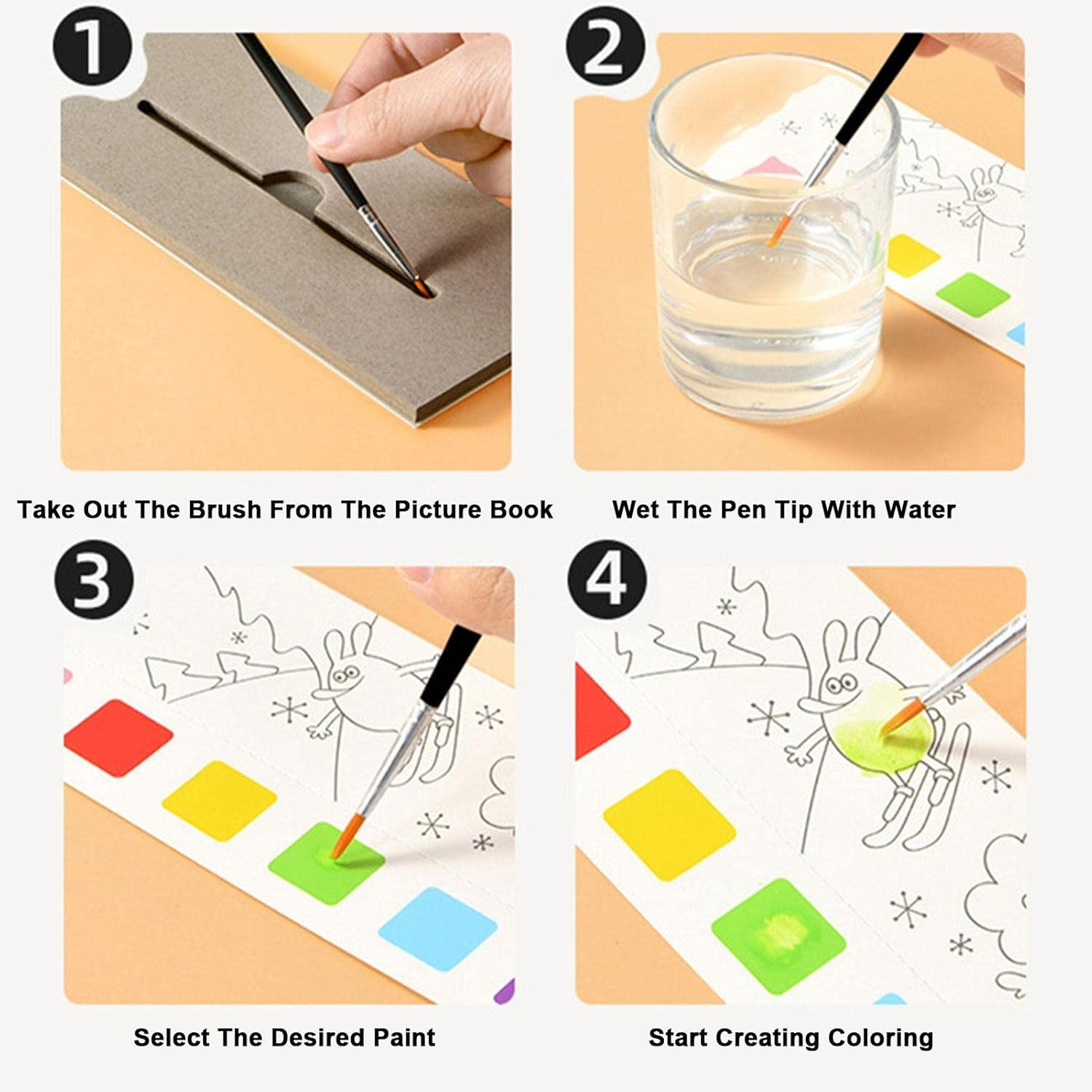 1

Take Out The Brush From The Picture Book

2

Wet The Pen Tip With Water

3

Select The Desired Paint

4

Start Creating Coloring