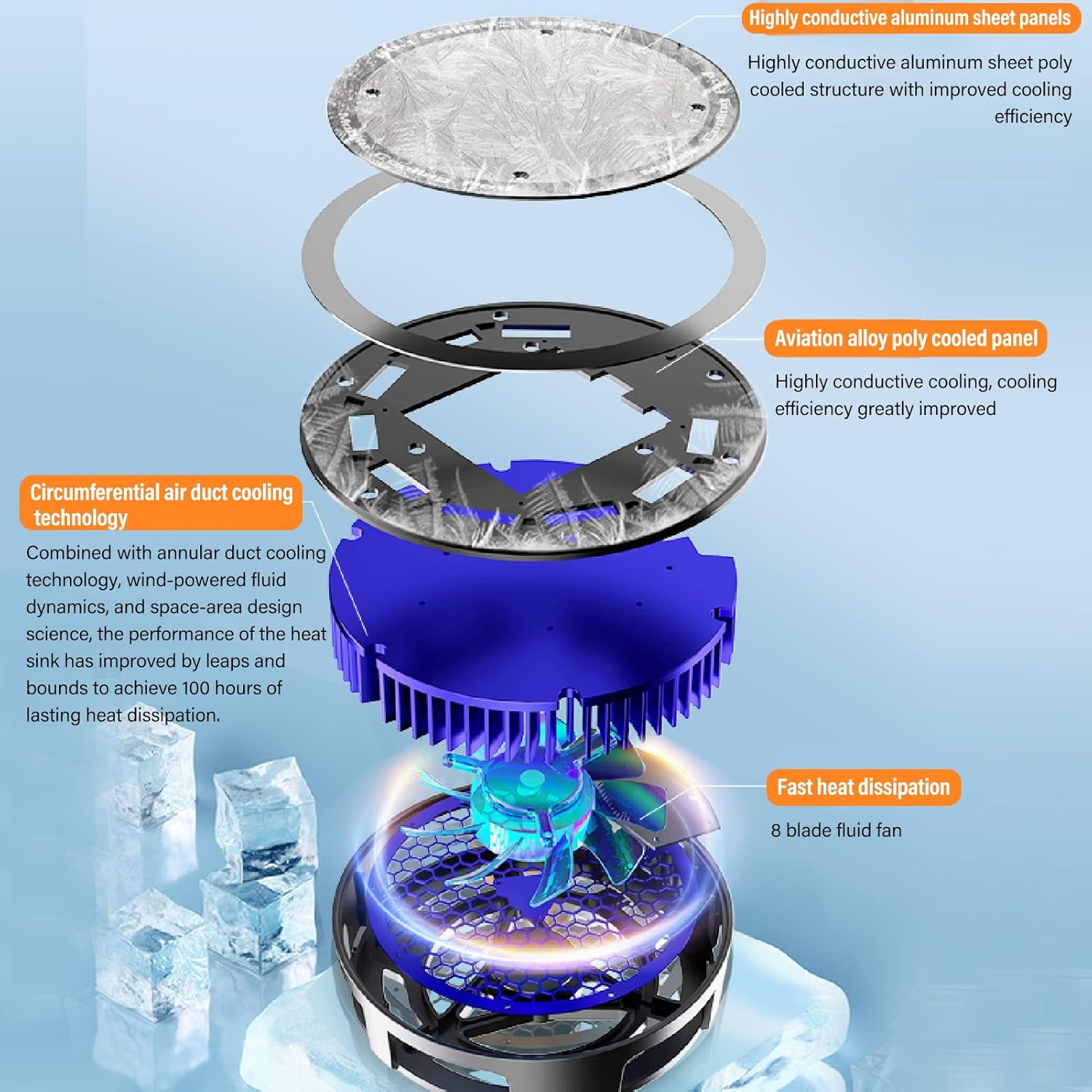 Highly conductive aluminum sheet panels

Highly conductive aluminum sheet poly cooled structure with improved cooling efficiency

Aviation alloy poly cooled panel

Highly conductive cooling, cooling efficiency greatly improved

Circumferential air duct cooling technology

Combined with annular duct cooling technology, wind-powered fluid dynamics, and space-area design science, the performance of the heat sink has improved by leaps and bounds to achieve 100 hours of lasting heat dissipation.

Fast heat dissipation

8 blade fluid fan