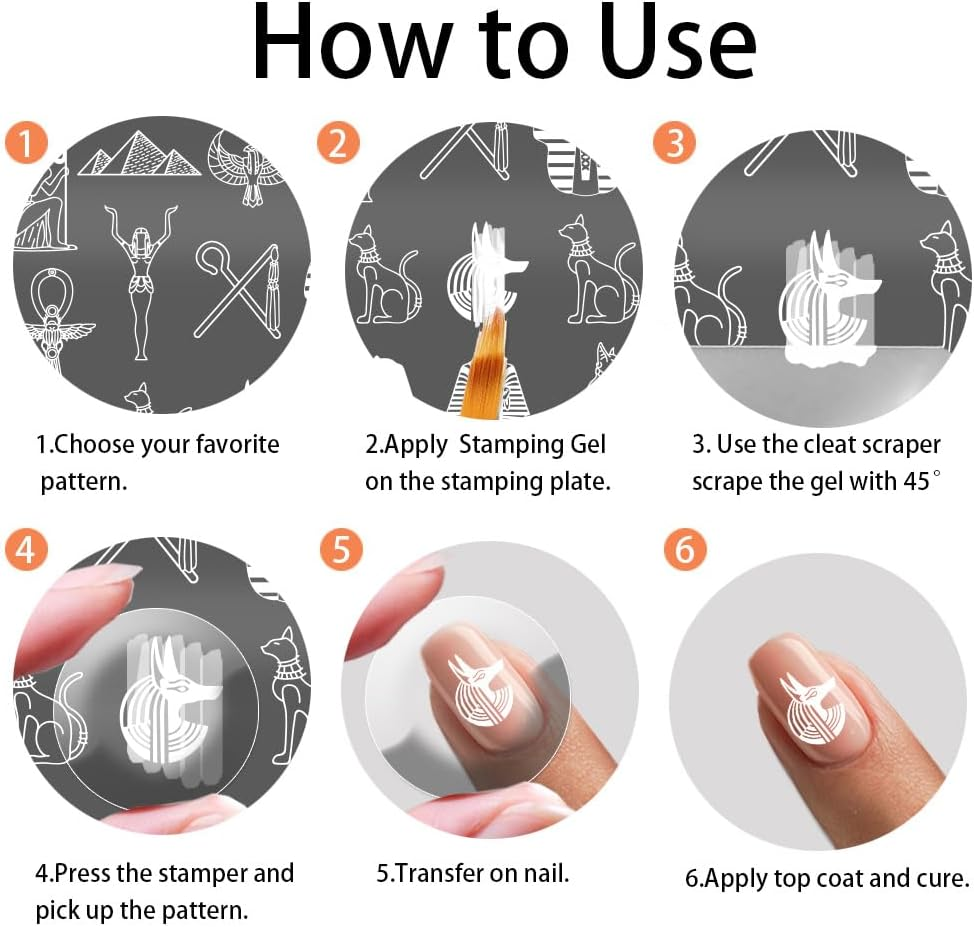 How to Use

1

1.Choose your favorite pattern.

2

2.Apply Stamping Gel on the stamping plate.

3

3. Use the cleat scraper scrape the gel with 45°

4

4.Press the stamper and pick up the pattern.

5

5.Transfer on nail.

6

6.Apply top coat and cure.