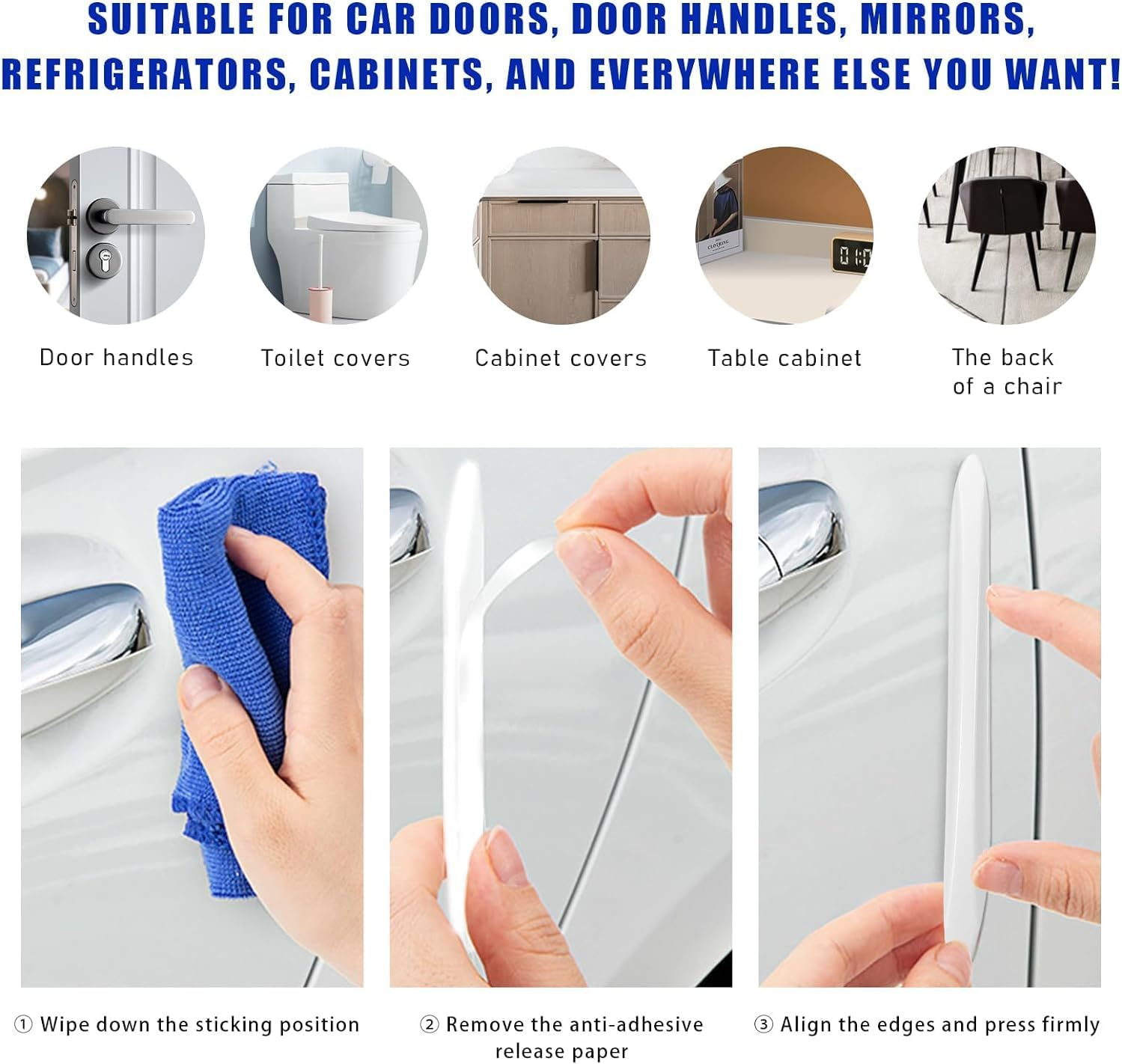 SUITABLE FOR CAR DOORS, DOOR HANDLES, MIRRORS, REFRIGERATORS, CABINETS, AND EVERYWHERE ELSE YOU WANT!

CLOTHING

Door handles

Toilet covers

Cabinet covers

Table cabinet

The back of a chair

① Wipe down the sticking position

② Remove the anti-adhesive release paper

③ Align the edges and press firmly