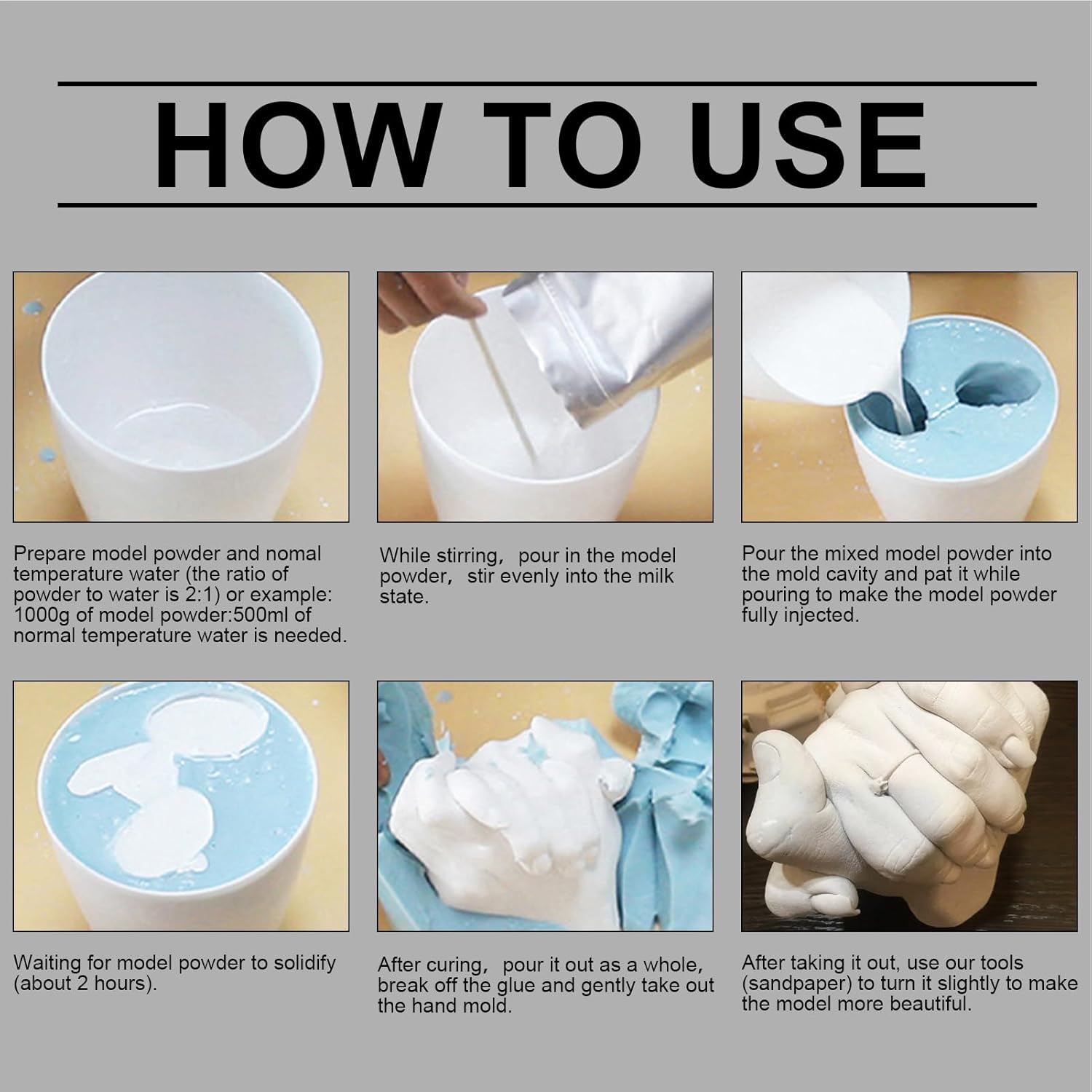 HOW TO USE

Prepare model powder and nomal temperature water (the ratio of powder to water is 2:1) or example: 1000g of model powder:500ml of normal temperature water is needed.

While stirring, pour in the model powder, stir evenly into the milk state.

Pour the mixed model powder into the mold cavity and pat it while pouring to make the model powder fully injected.

Waiting for model powder to solidify (about 2 hours).

After curing, pour it out as a whole, break off the glue and gently take out the hand mold.

After taking it out, use our tools (sandpaper) to turn it slightly to make the model more beautiful.