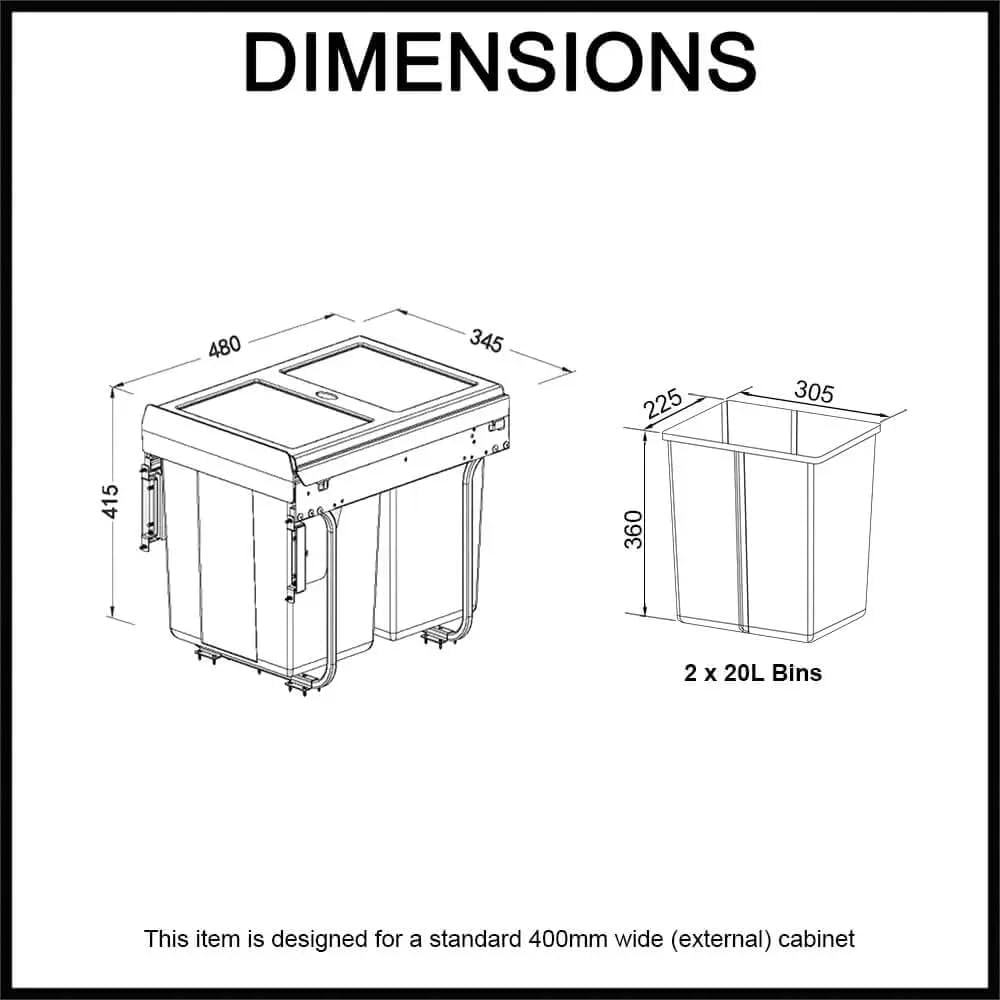 DIMENSIONS

480

345

415

225

305

360

2 x 20L Bins

This item is designed for a standard 400mm wide (external) cabinet