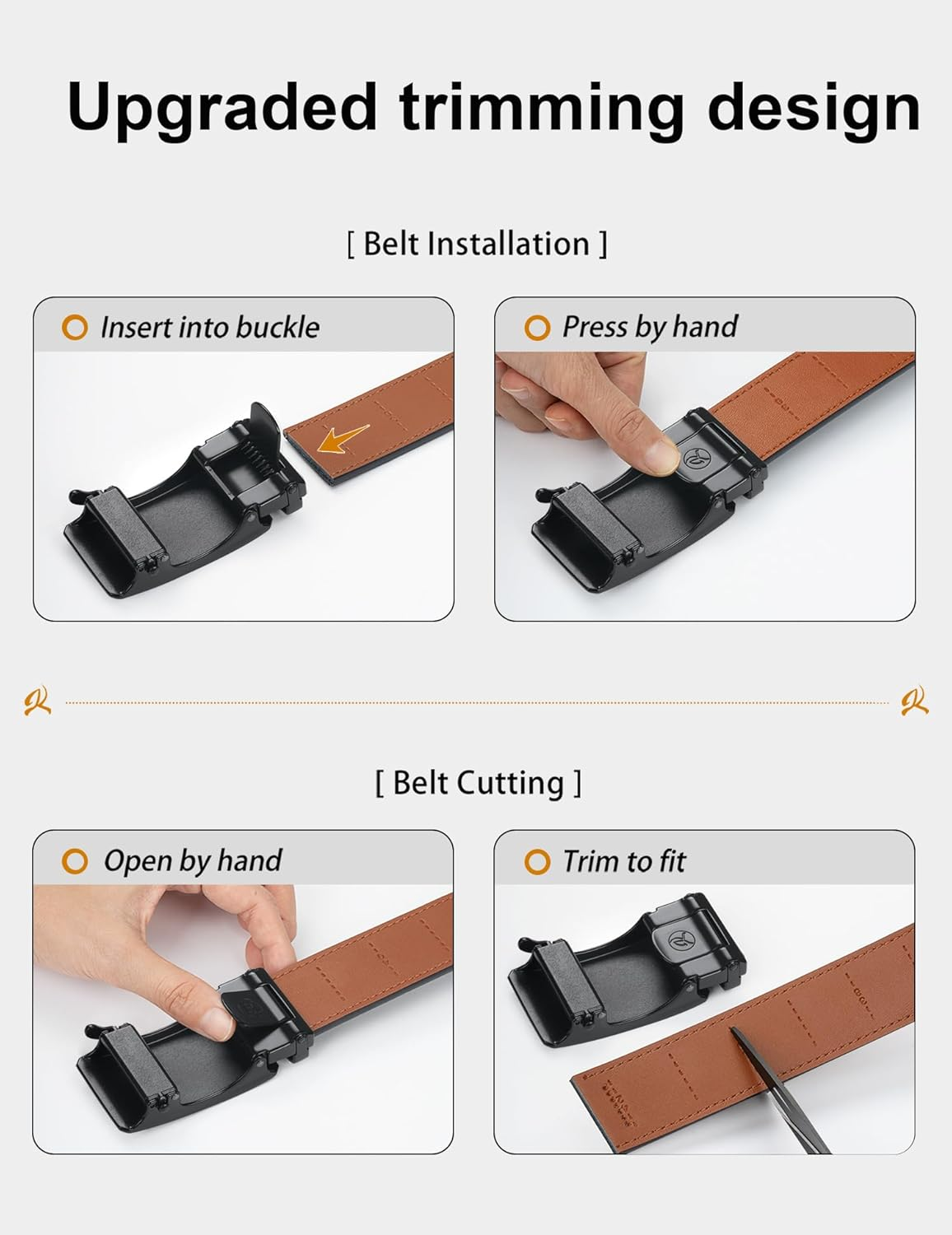 Upgraded trimming design

[ Belt Installation ]

Insert into buckle

Press by hand

[ Belt Cutting ]

Open by hand

Trim to fit