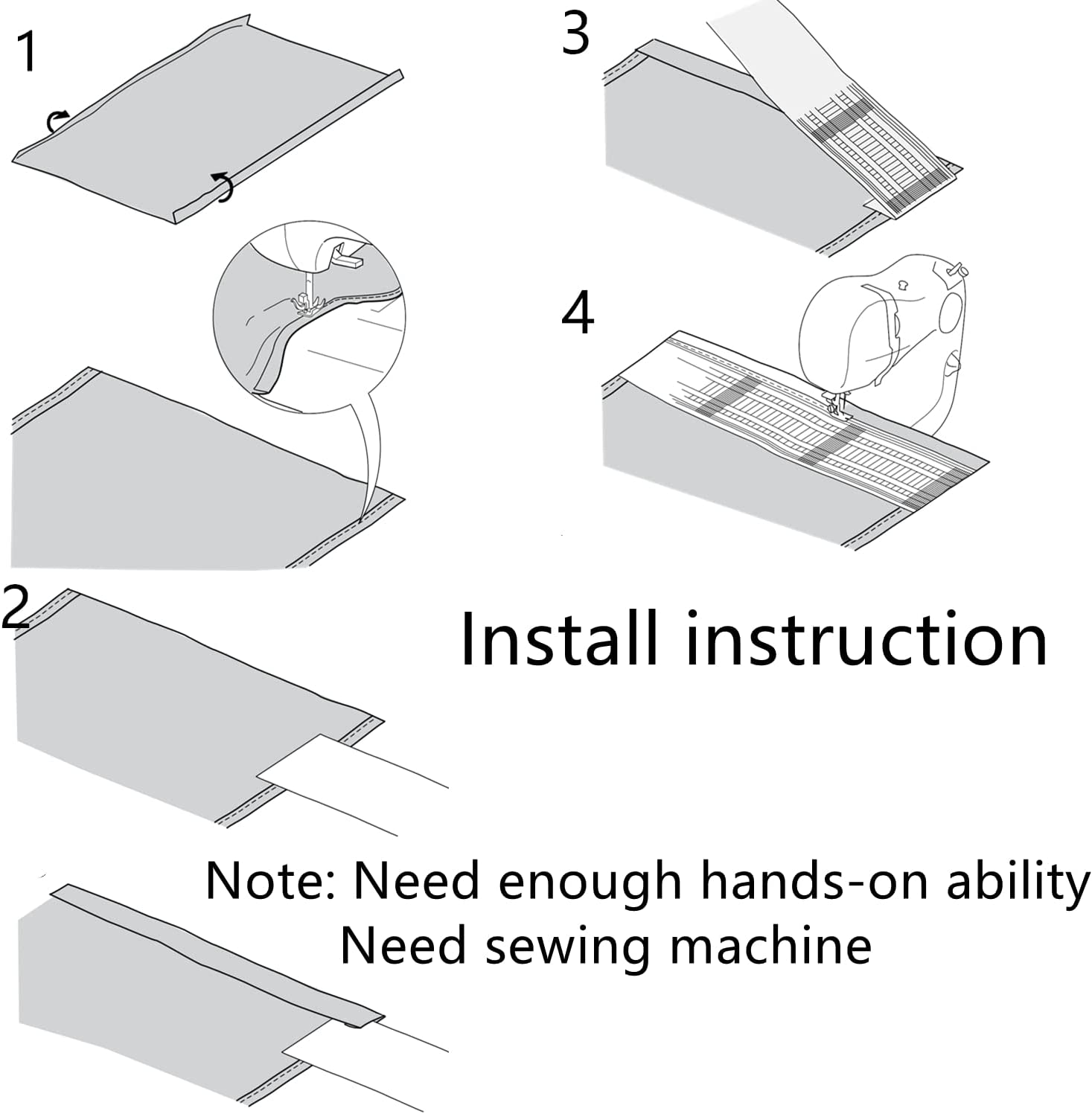 1

3

4

2

Install instruction

Note: Need enough hands-on ability
Need sewing machine