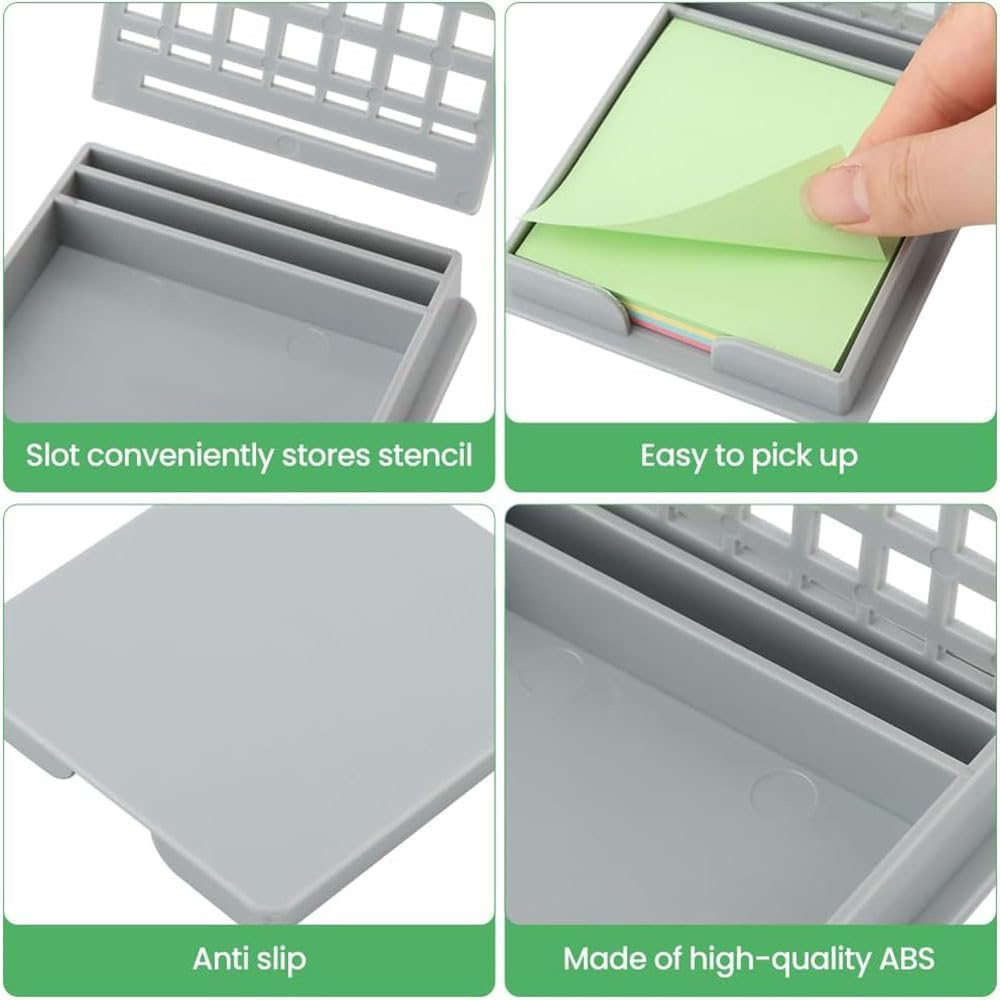 Slot conveniently stores stencil

Easy to pick up

Anti slip

Made of high-quality ABS