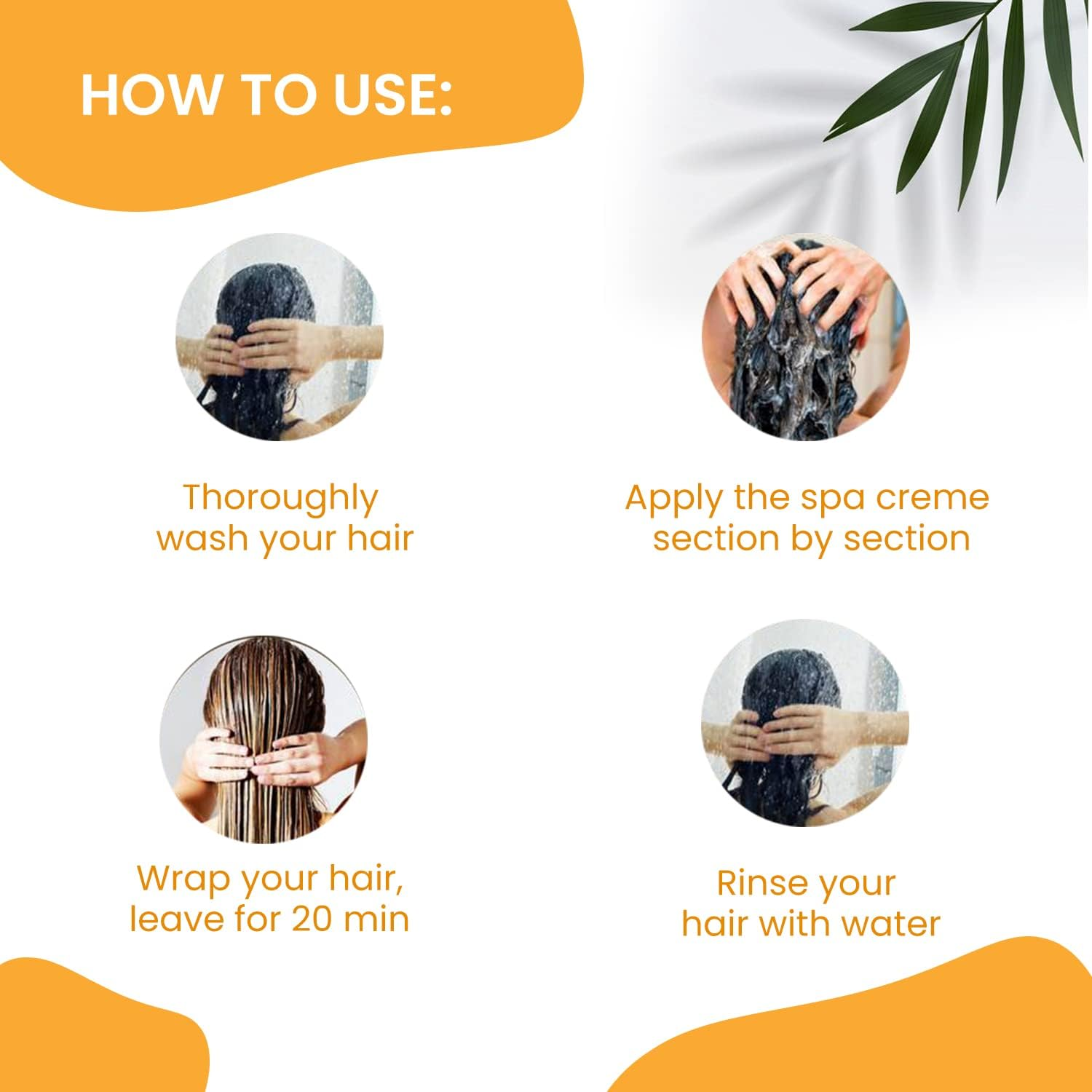 HOW TO USE:

Thoroughly wash your hair

Apply the spa creme section by section

Wrap your hair, leave for 20 min

Rinse your hair with water