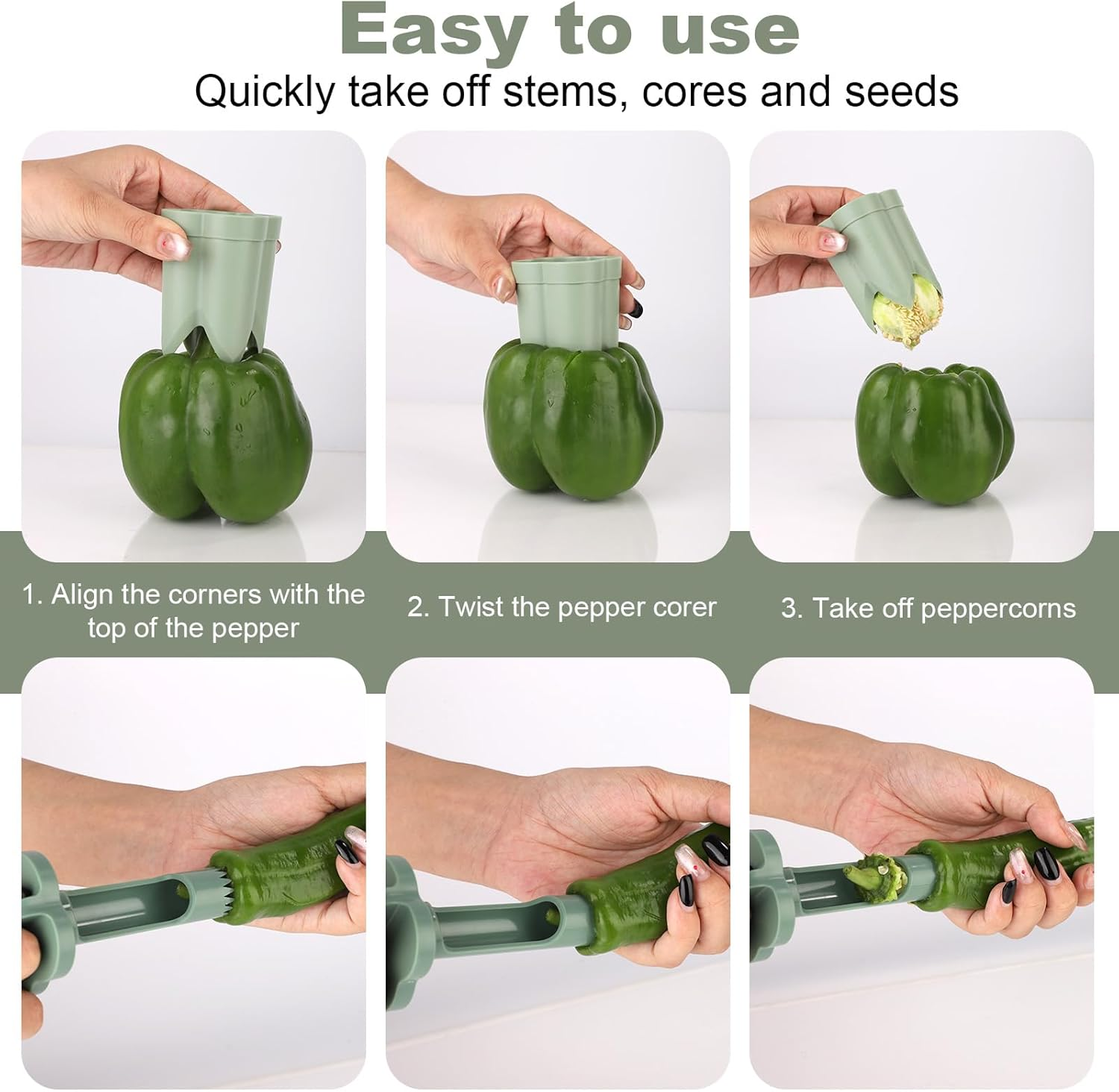 Easy to use

Quickly take off stems, cores and seeds

1. Align the corners with the top of the pepper

2. Twist the pepper corer

3. Take off peppercorns