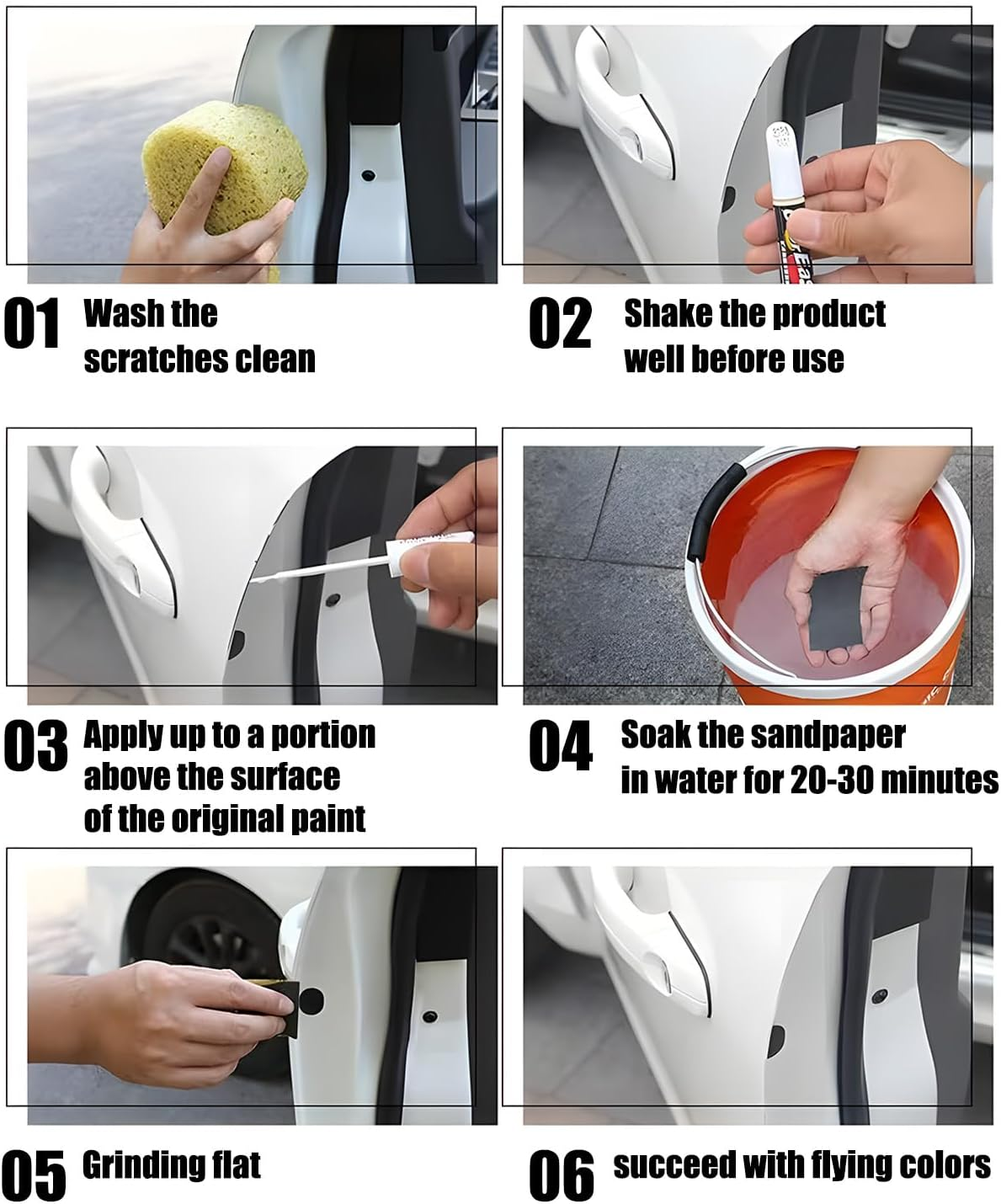 01 Wash the scratches clean

02 Shake the product well before use

03 Apply up to a portion above the surface of the original paint

04 Soak the sandpaper in water for 20-30 minutes

05 Grinding flat

06 succeed with flying colors