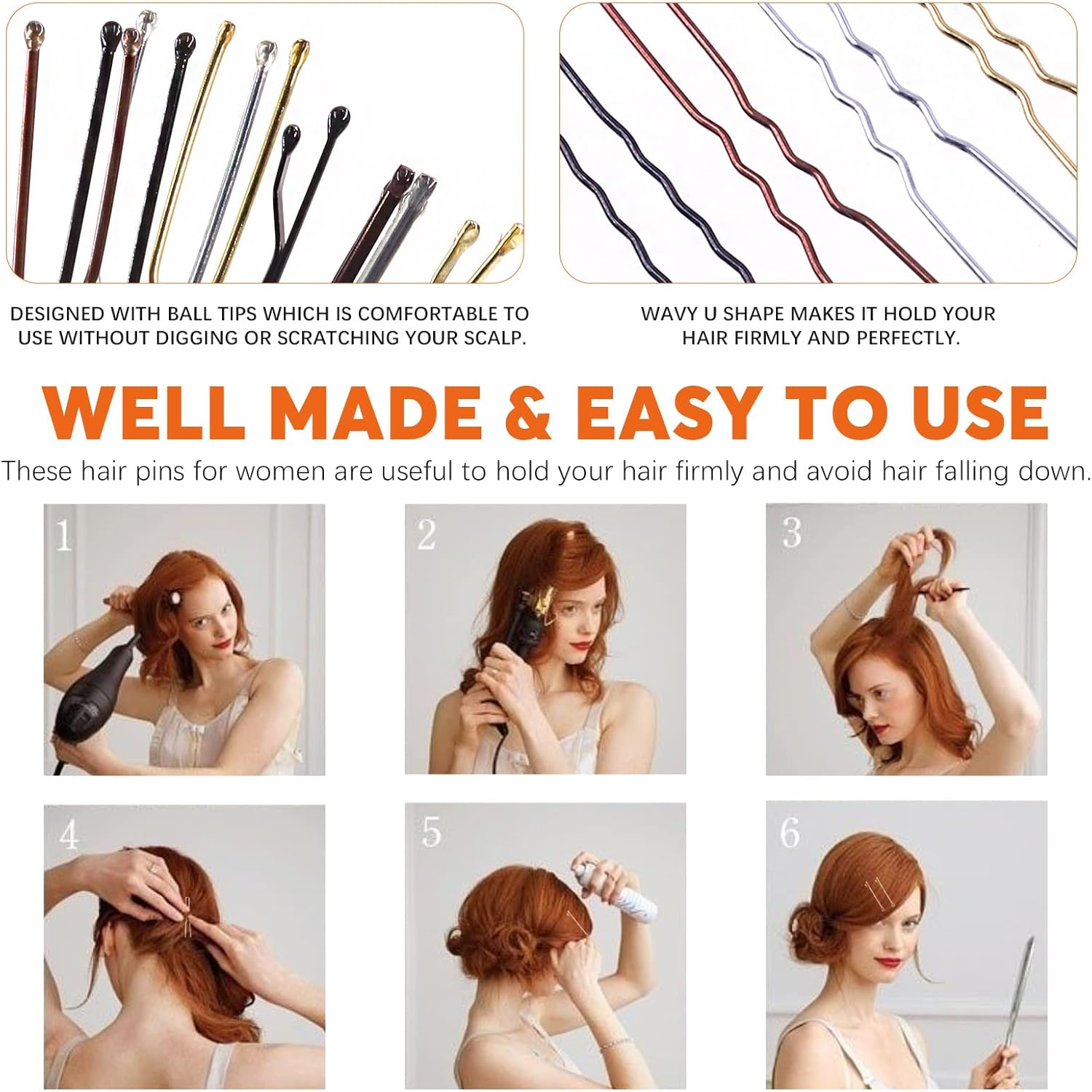 DESIGNED WITH BALL TIPS WHICH IS COMFORTABLE TO USE WITHOUT DIGGING OR SCRATCHING YOUR SCALP.

WAVY U SHAPE MAKES IT HOLD YOUR HAIR FIRMLY AND PERFECTLY.

WELL MADE & EASY TO USE

These hair pins for women are useful to hold your hair firmly and avoid hair falling down.

1

2

3

4

5

6