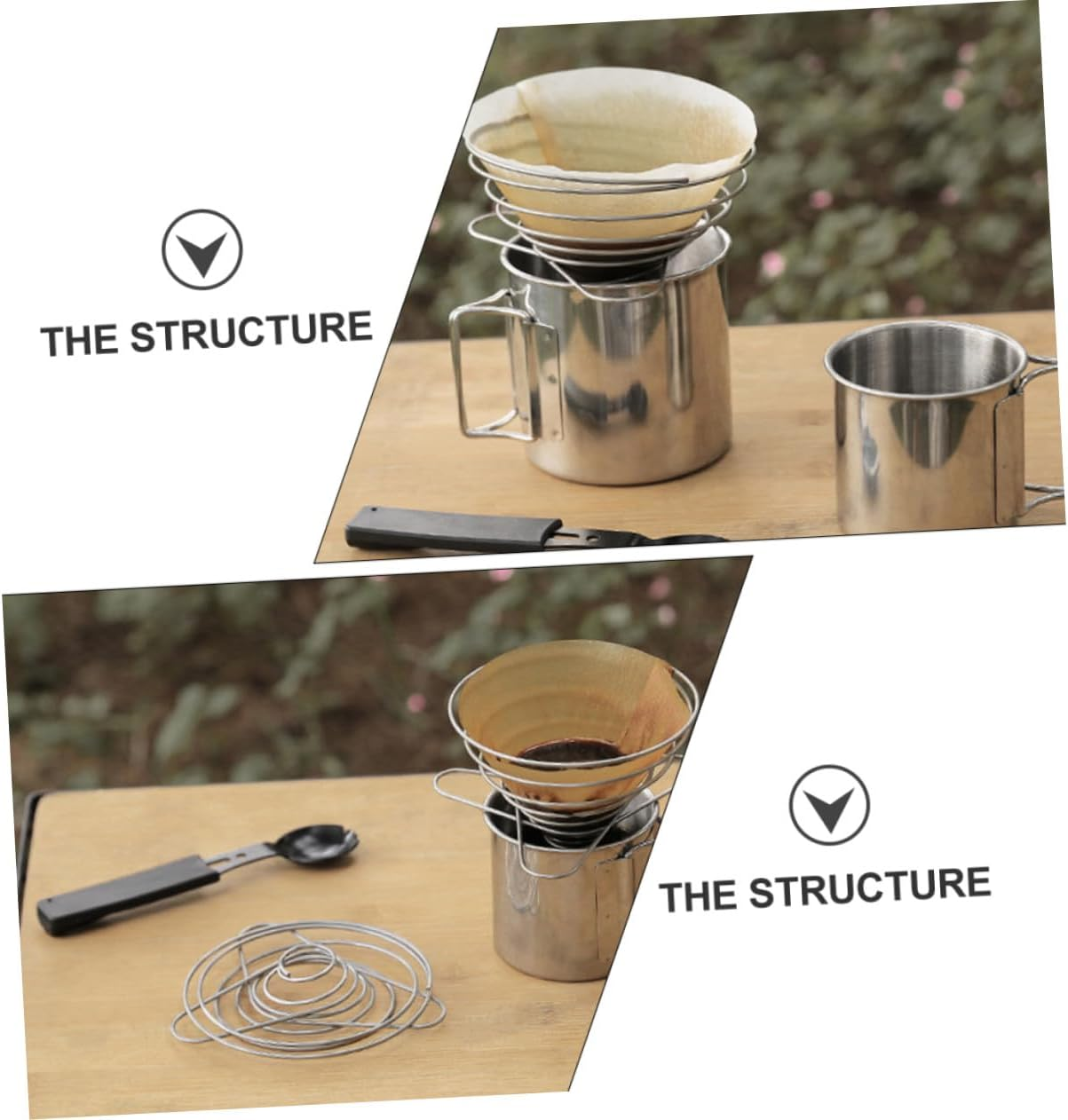 THE STRUCTURE

THE STRUCTURE